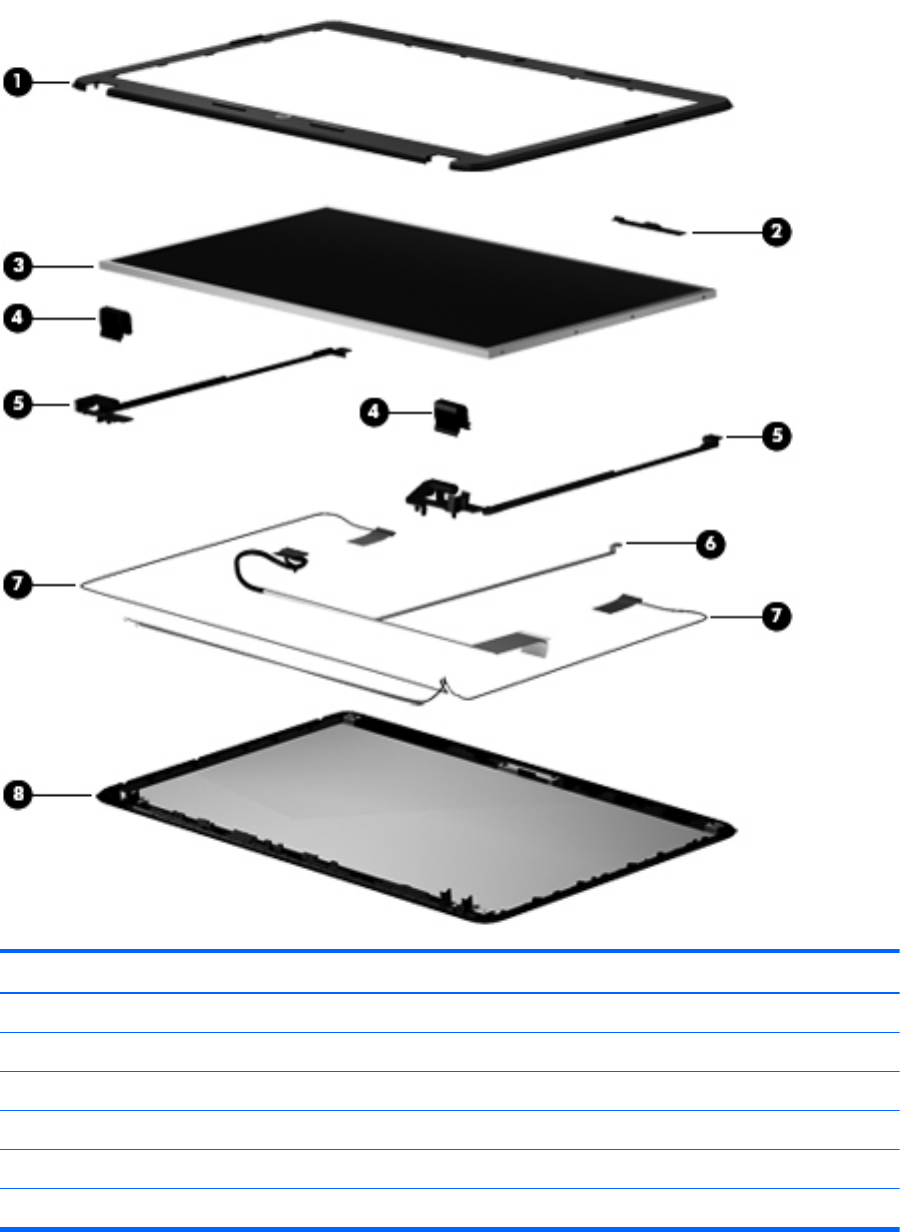 1
2
3
4
5
4
5
6
7
7
8