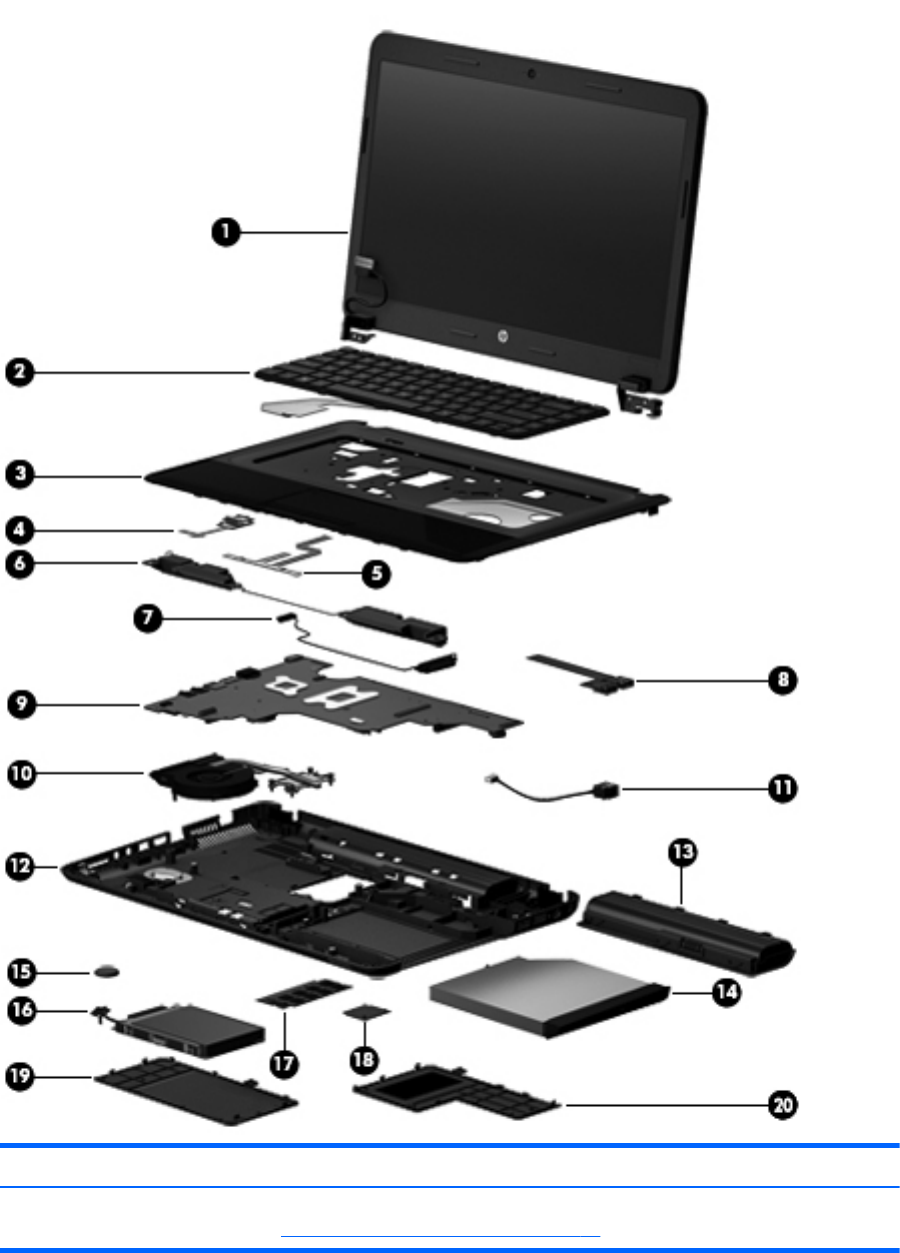 1
2
3
4
6
5
7
8
9
10
11
12
13
15
16
14
17
18
19
20