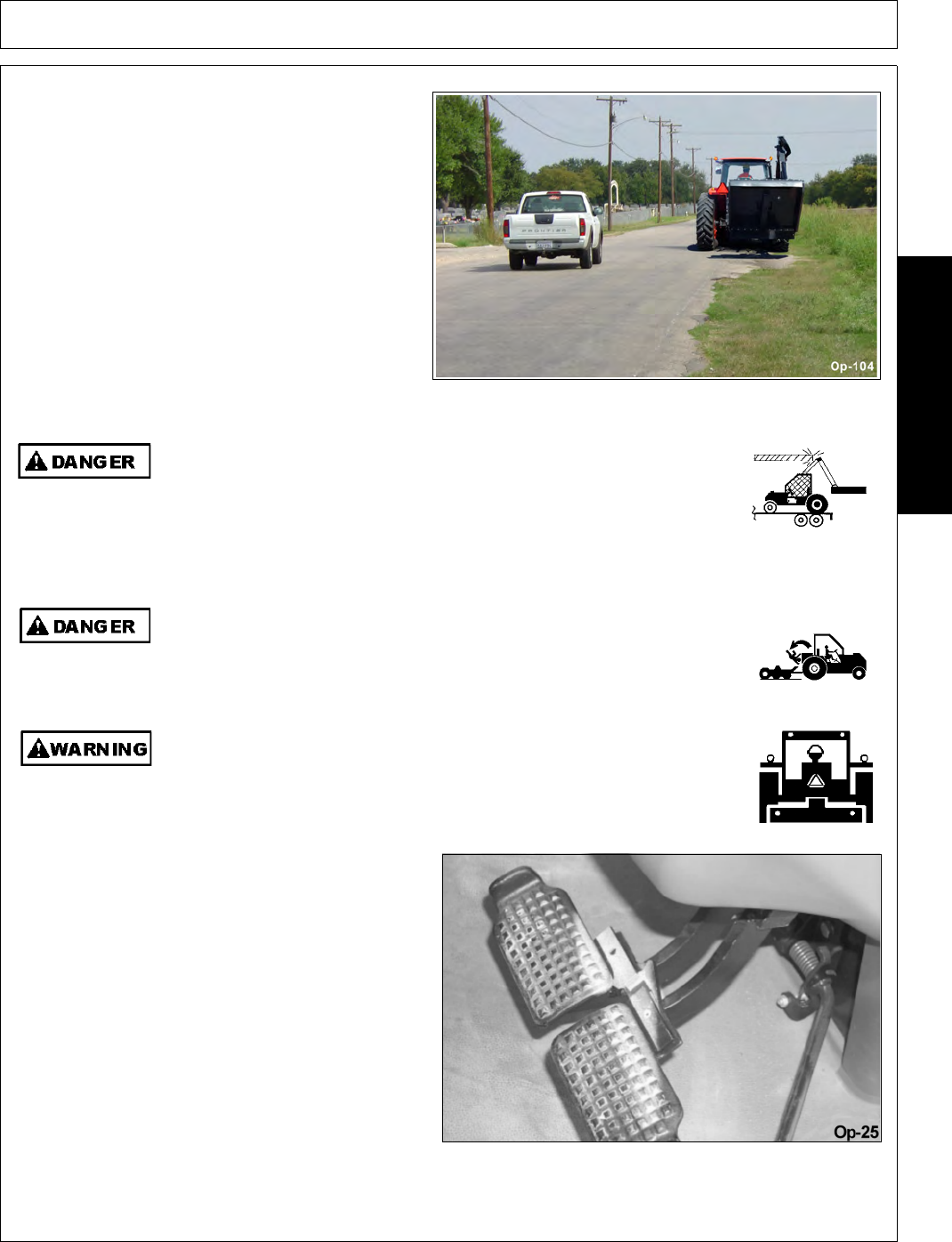 Op-104

DANGER

DANGER

WARNING

Op-25