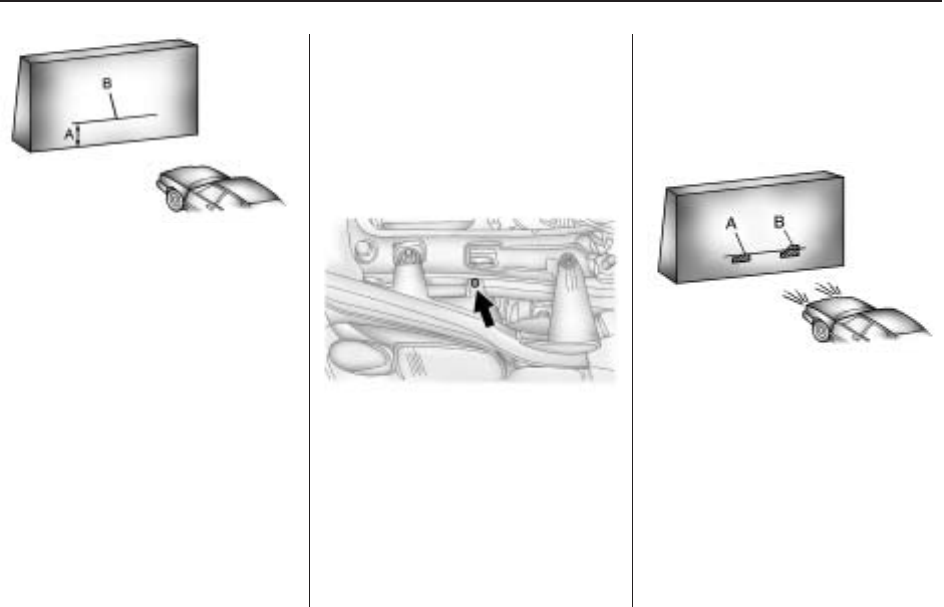 B
A

A
B