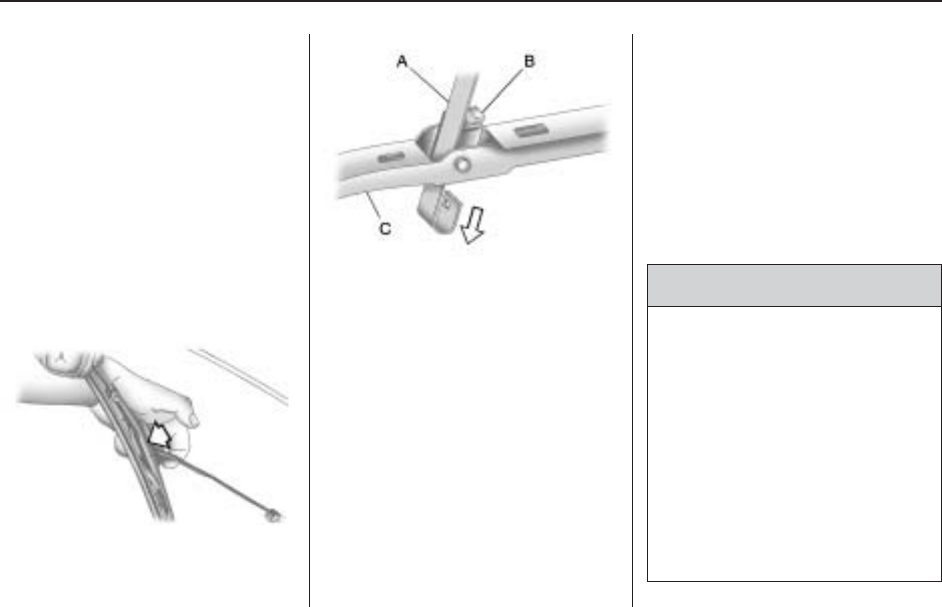 A

B

C