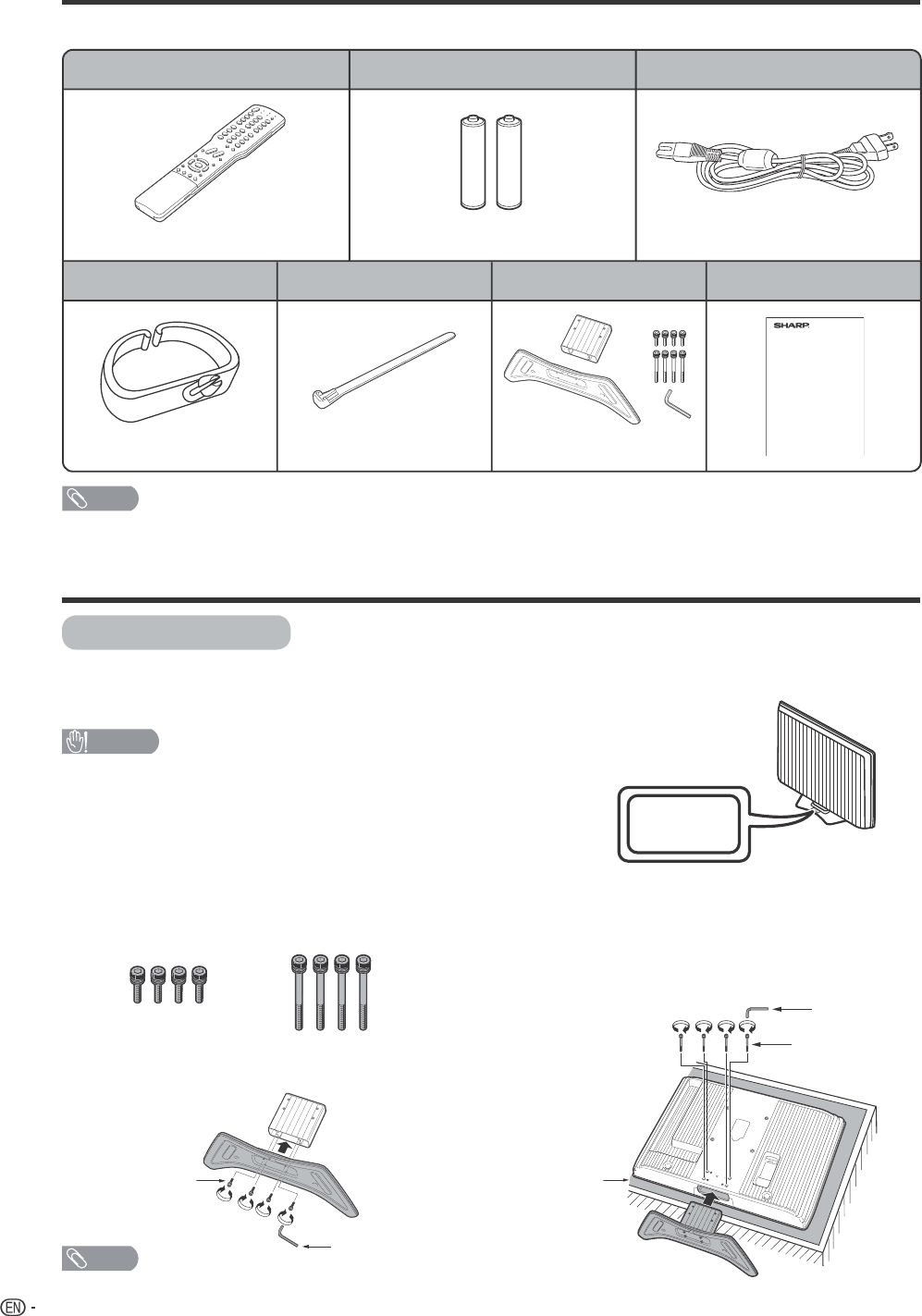 SHARP

EN -