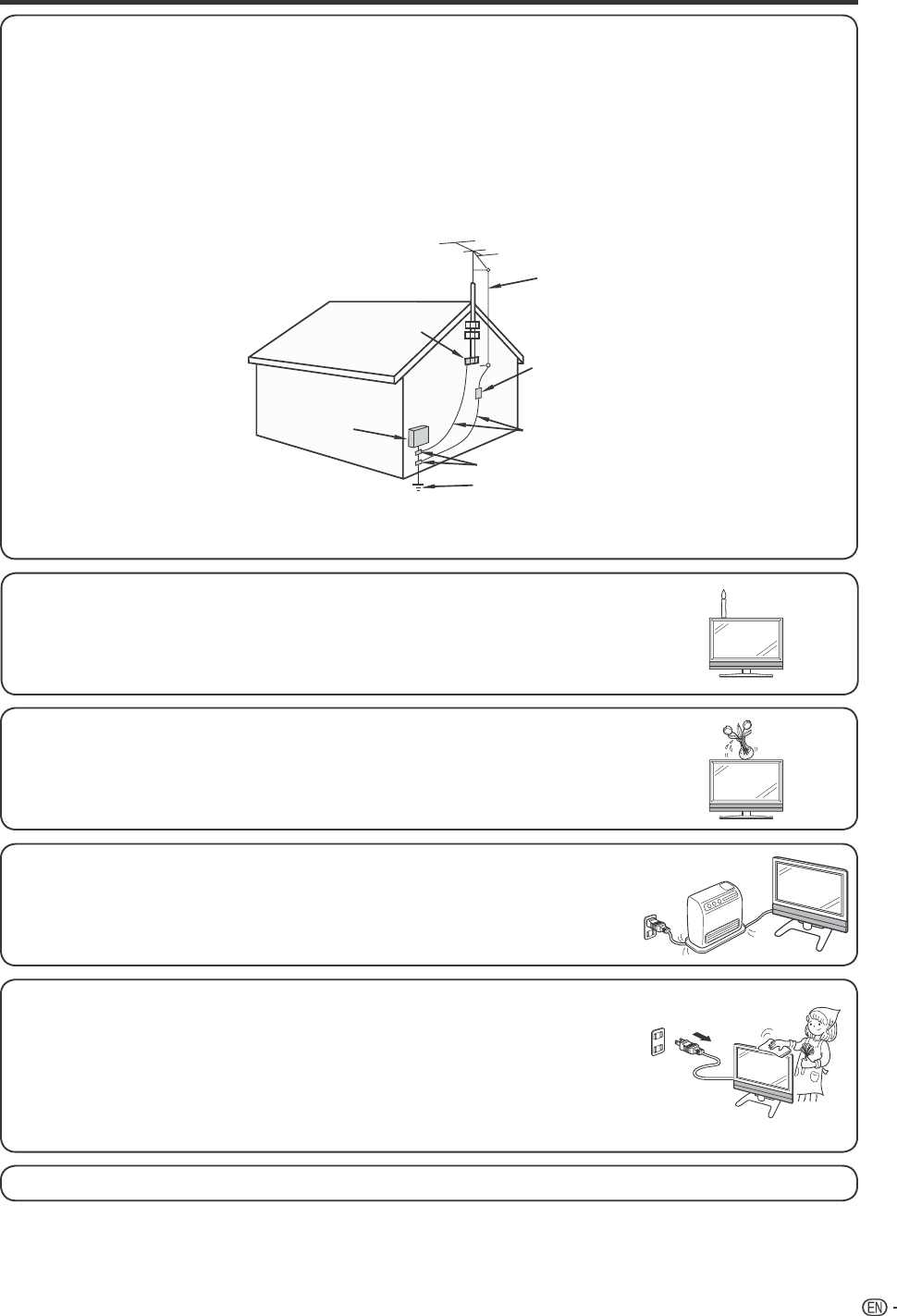 EN -