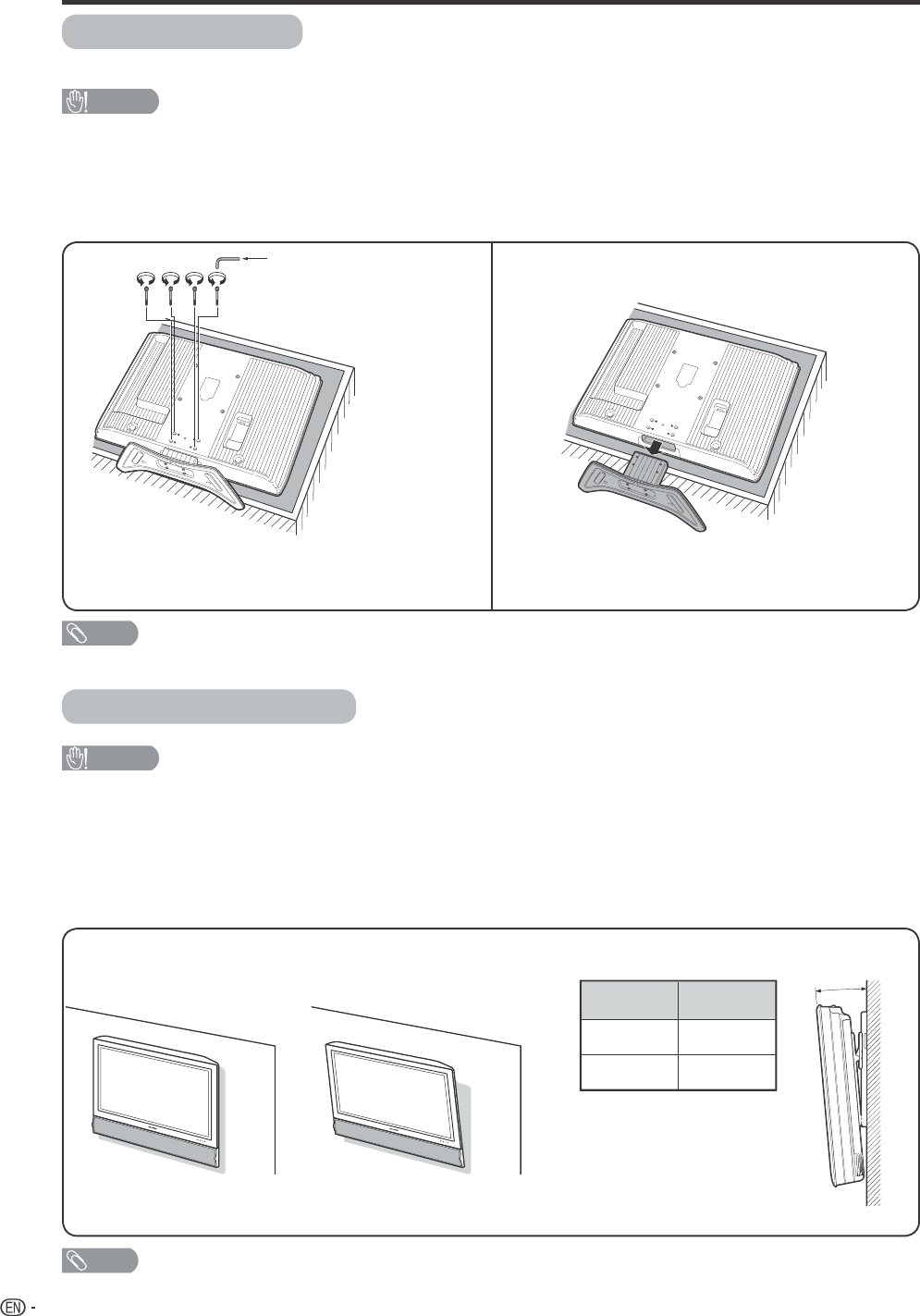 EN -