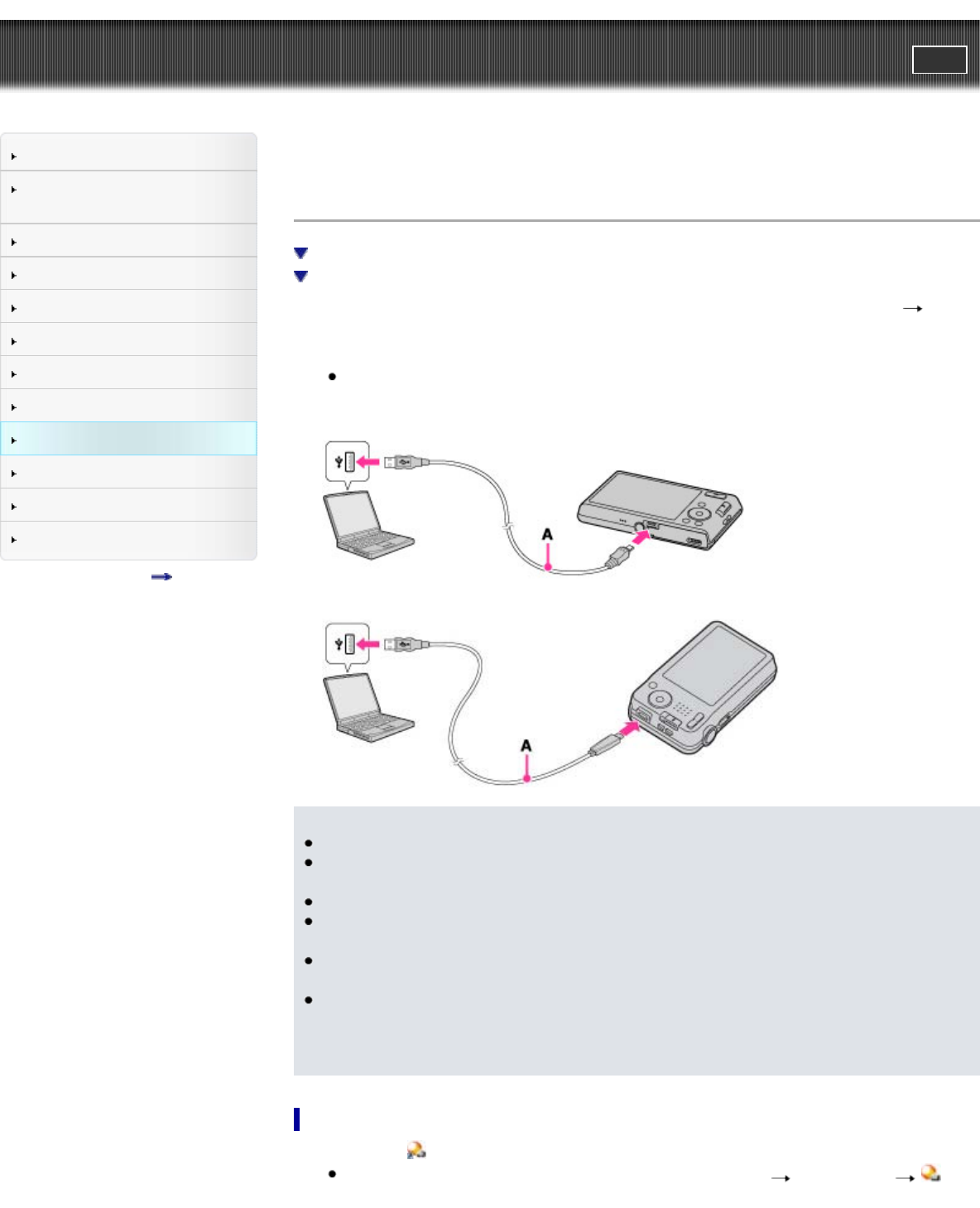 A

A