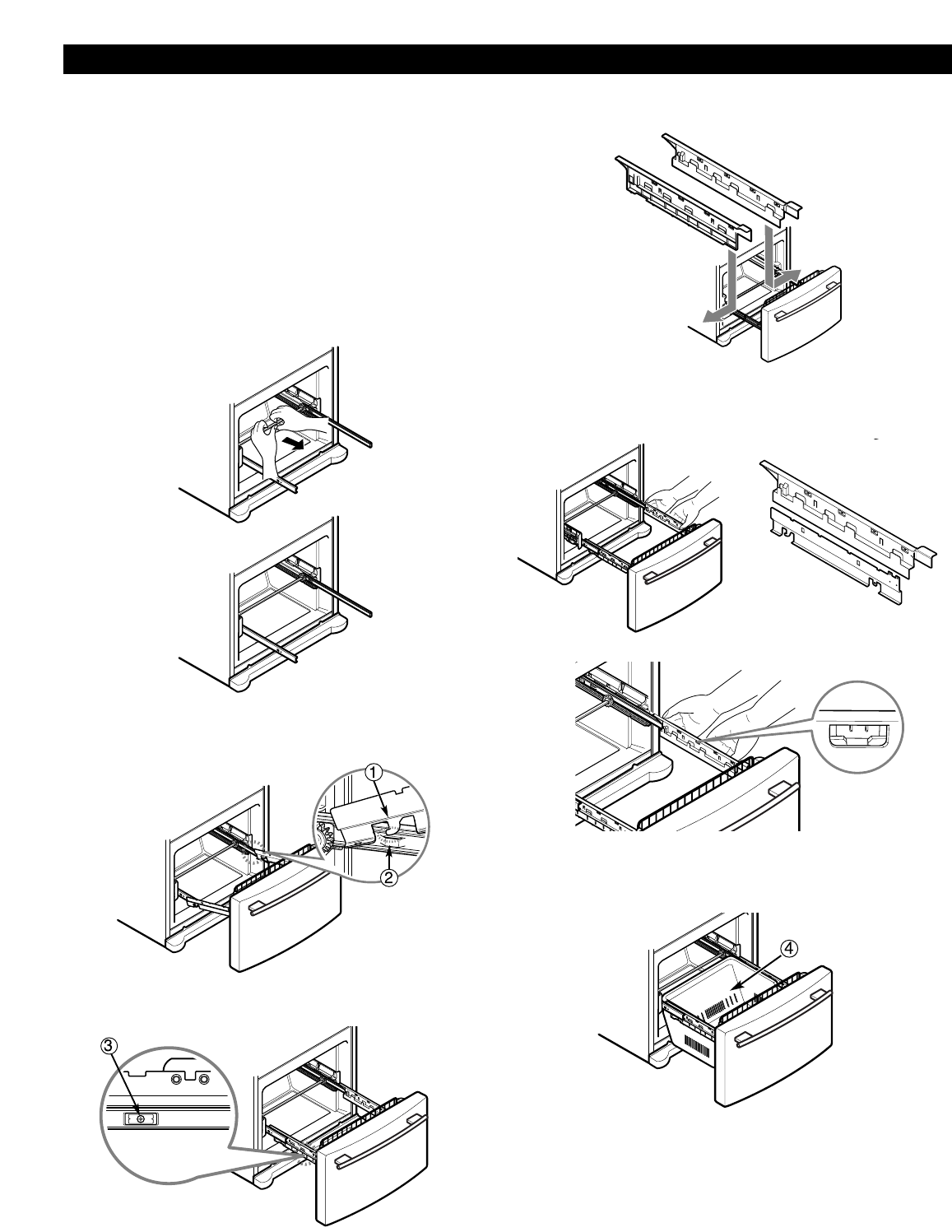 ①

②

③

④