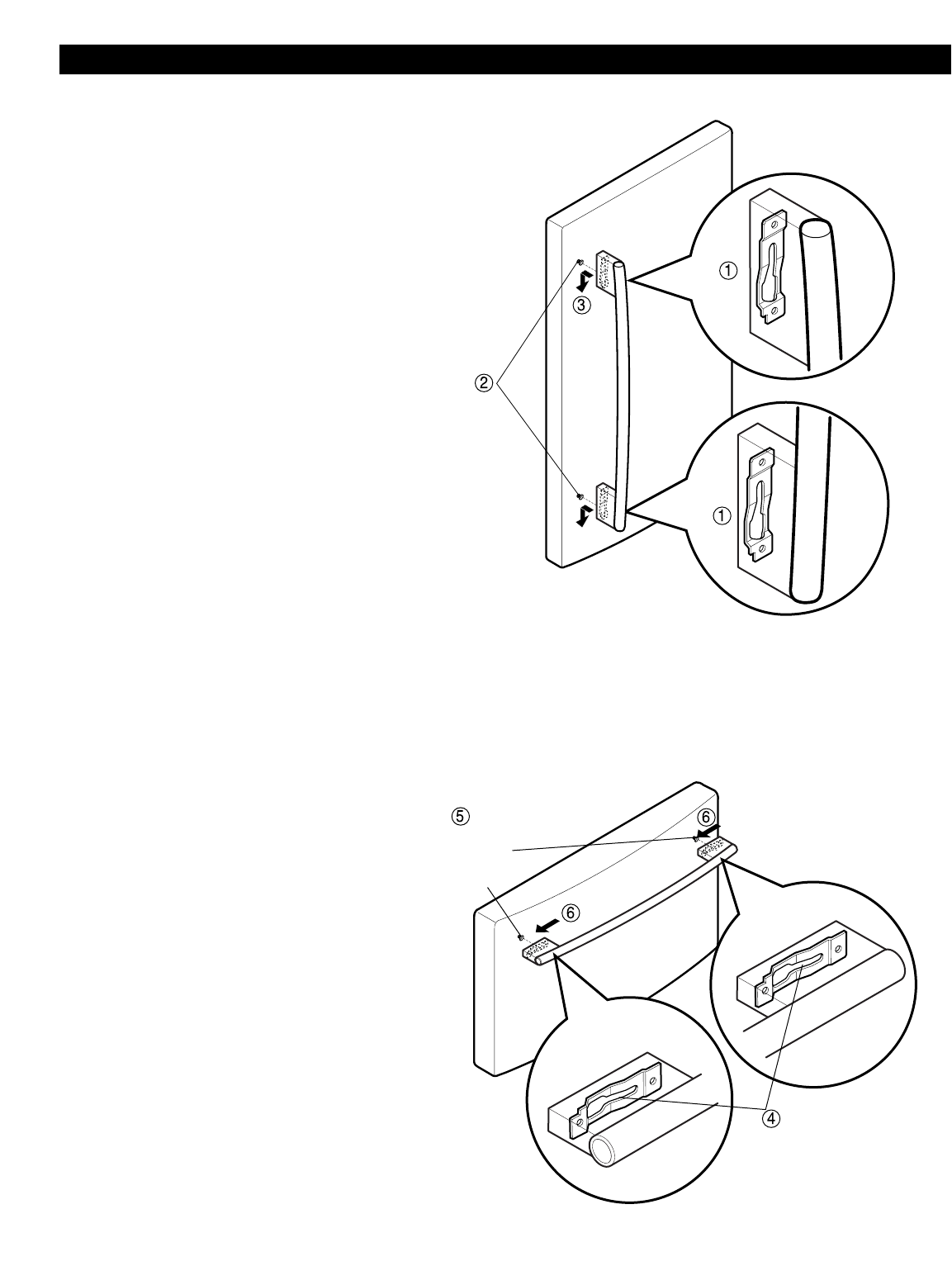 ①
③
②
①
⑤
⑥
⑥
④