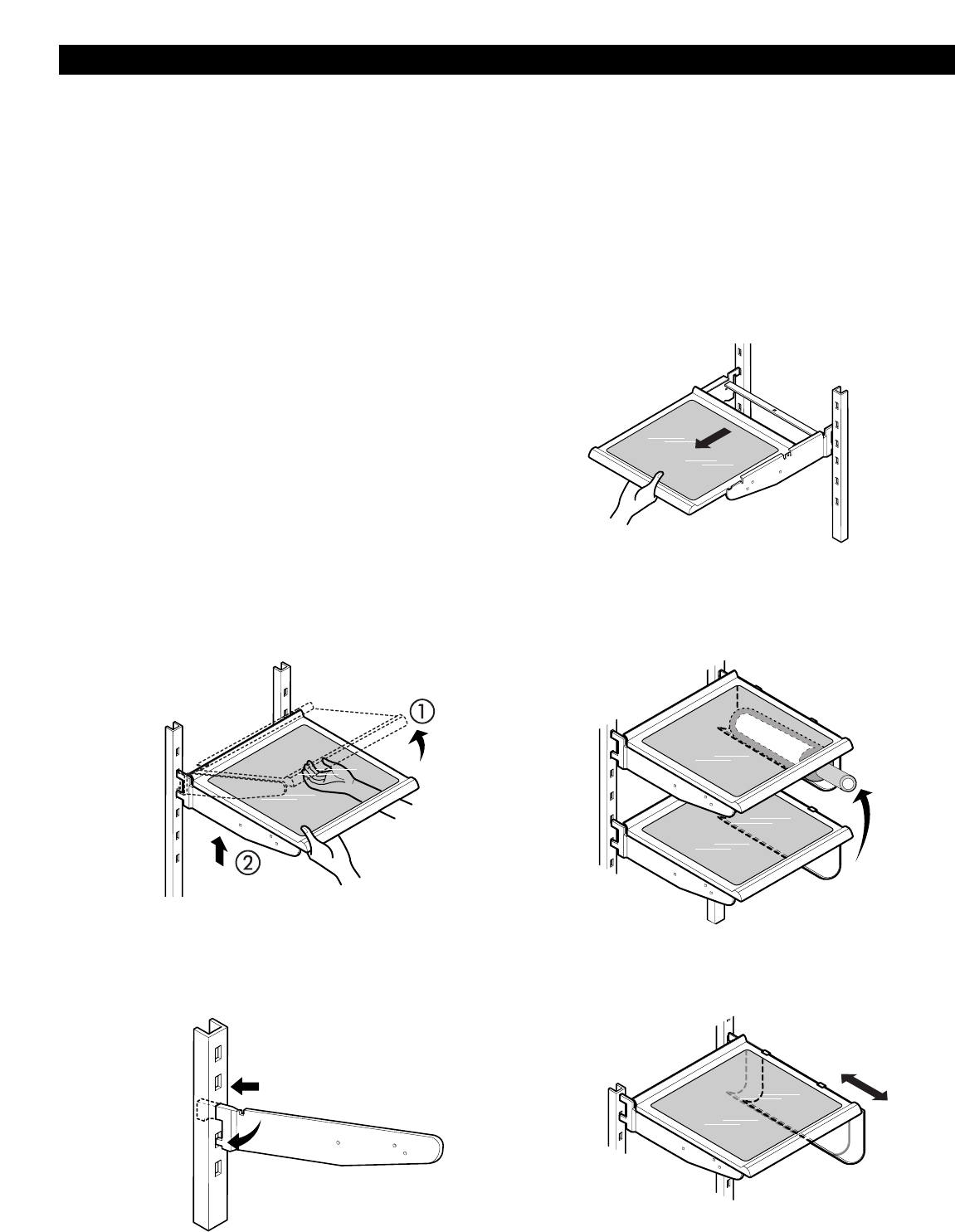 ①

②