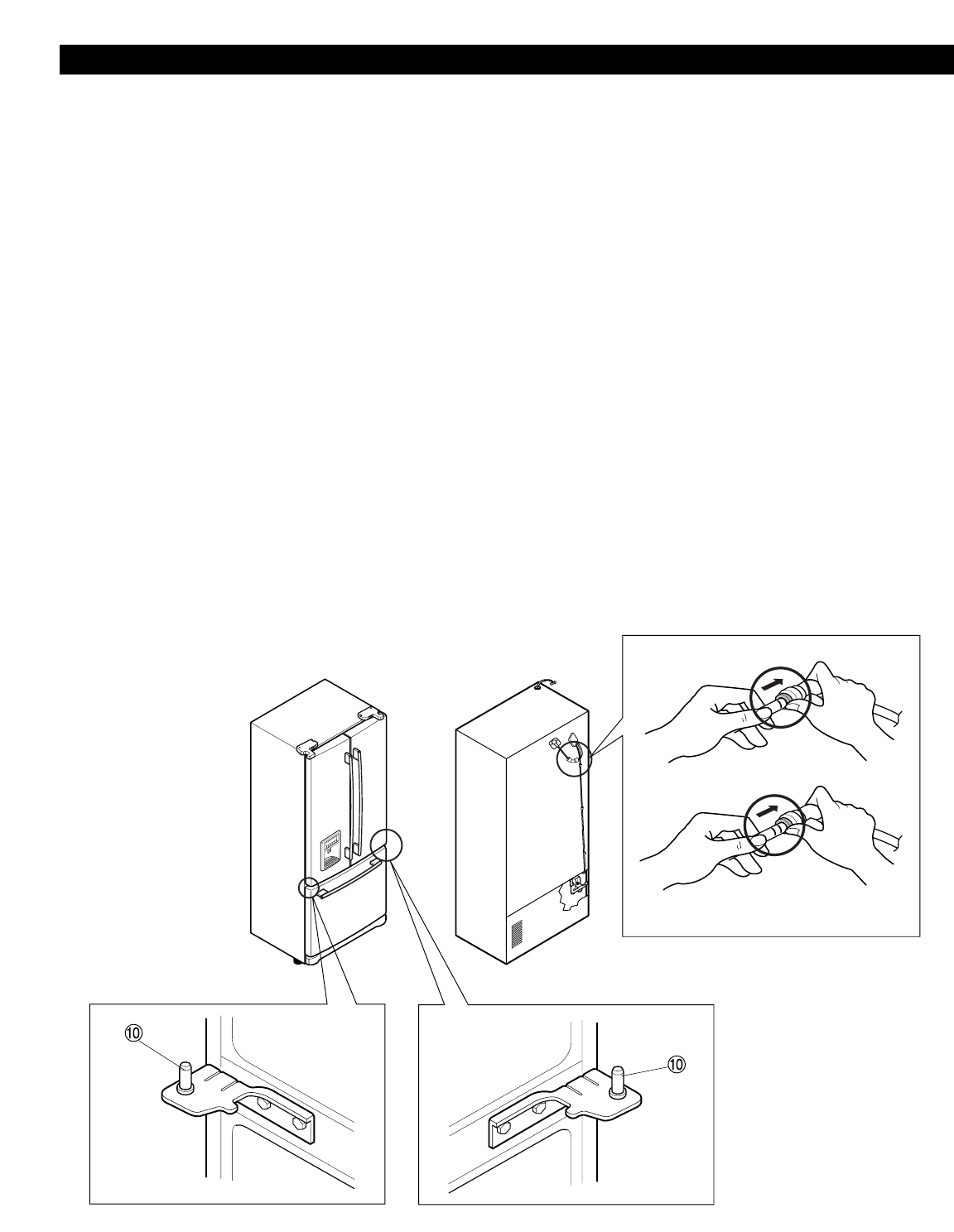 ⑩

⑩