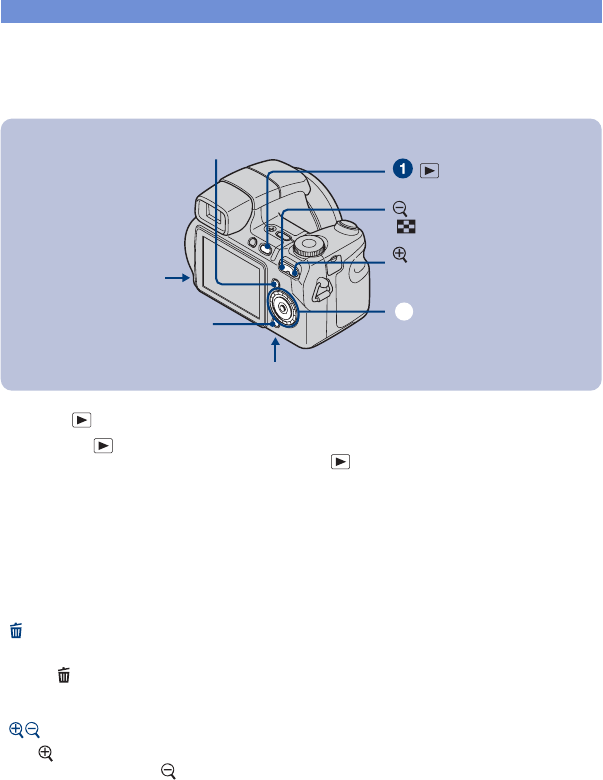 1