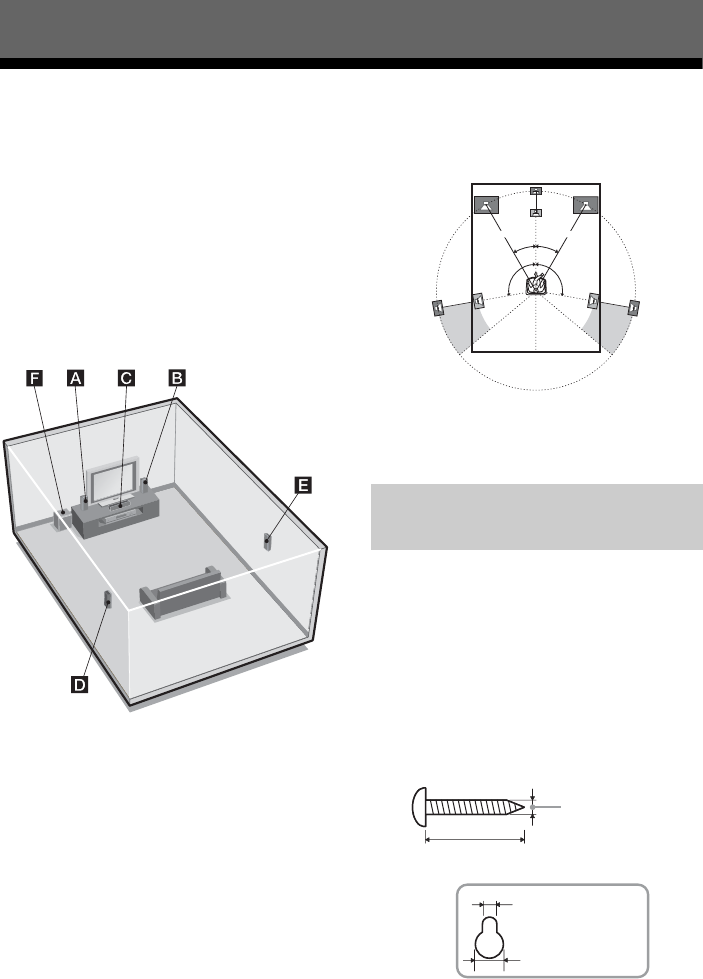 F A C B

E

D