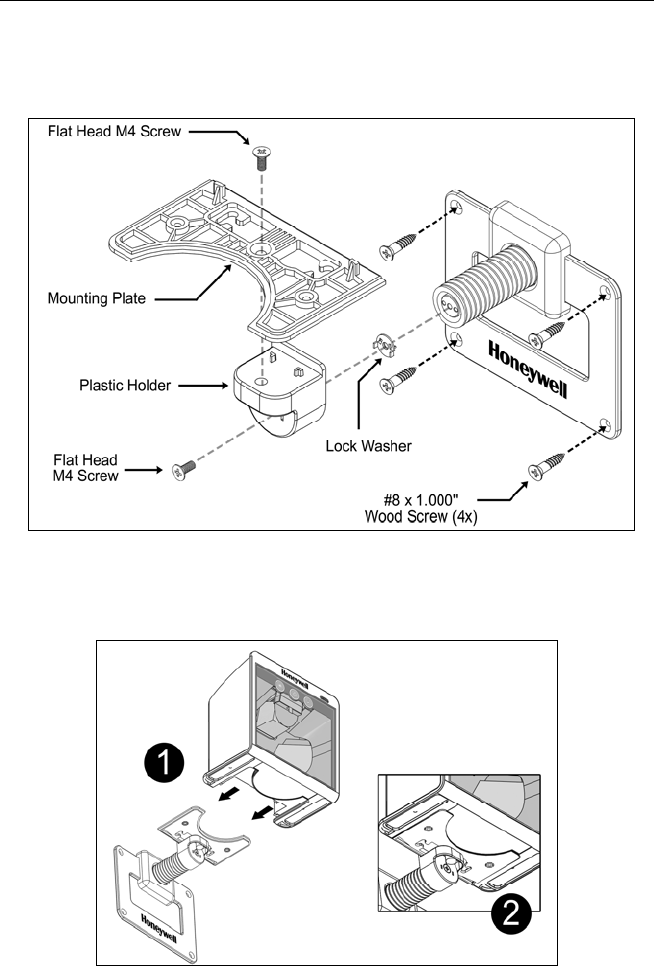 Flat Head M4 Screw

Mounting Plate

Plastic Holder

Flat Head M4 Screw

Lock Washer

Honeywell

#8 x 1.000" Wood Screw (4x)

Honeywell

1

Honeywell

2