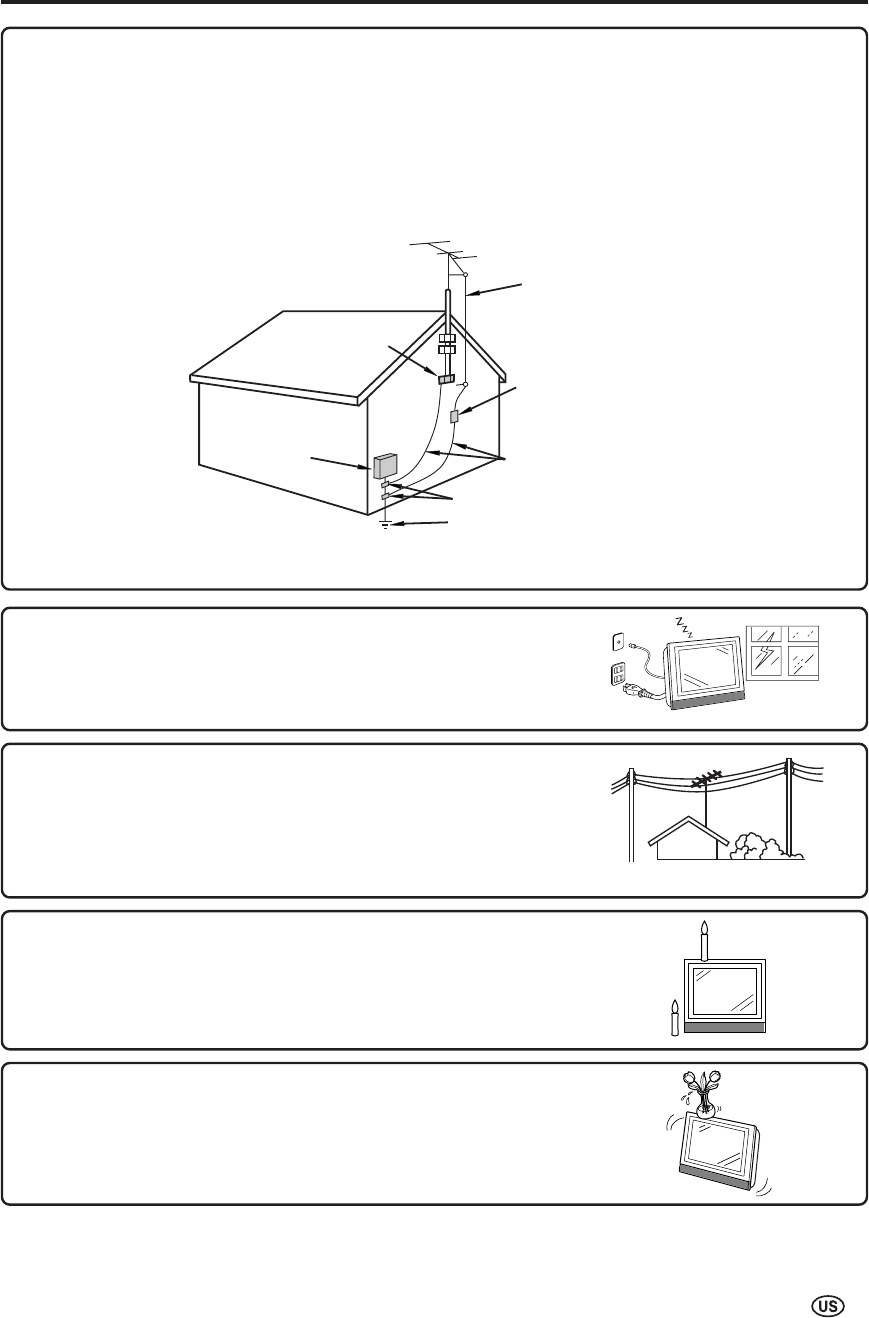 US