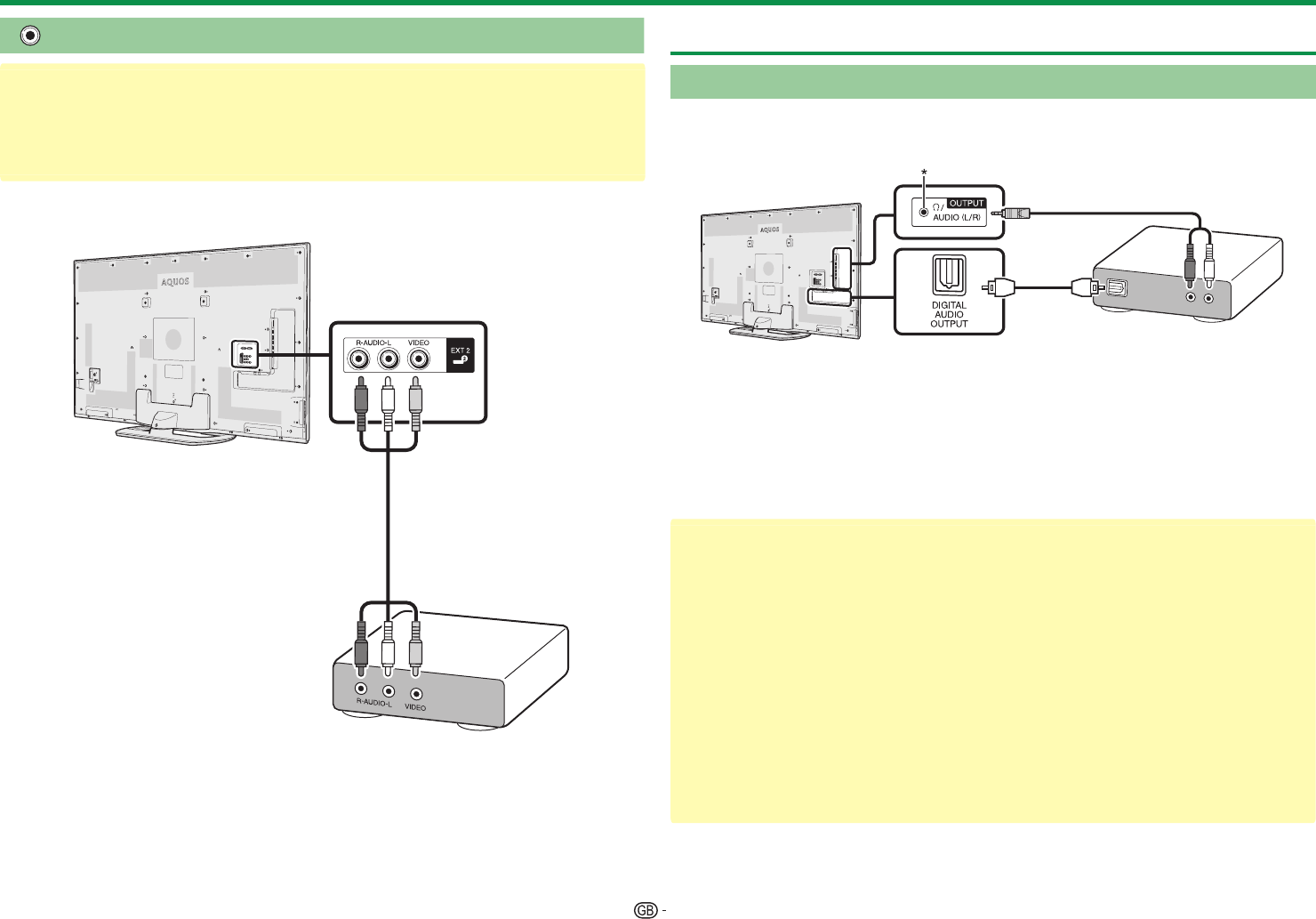 AQUOS

R-AUDIO-L VIDEO

EXT 2

R-AUDIO-L VIDEO

*

OUTPUT

AUDIO (L/R)

AQUOS

DIGITAL AUDIO OUTPUT

GB -