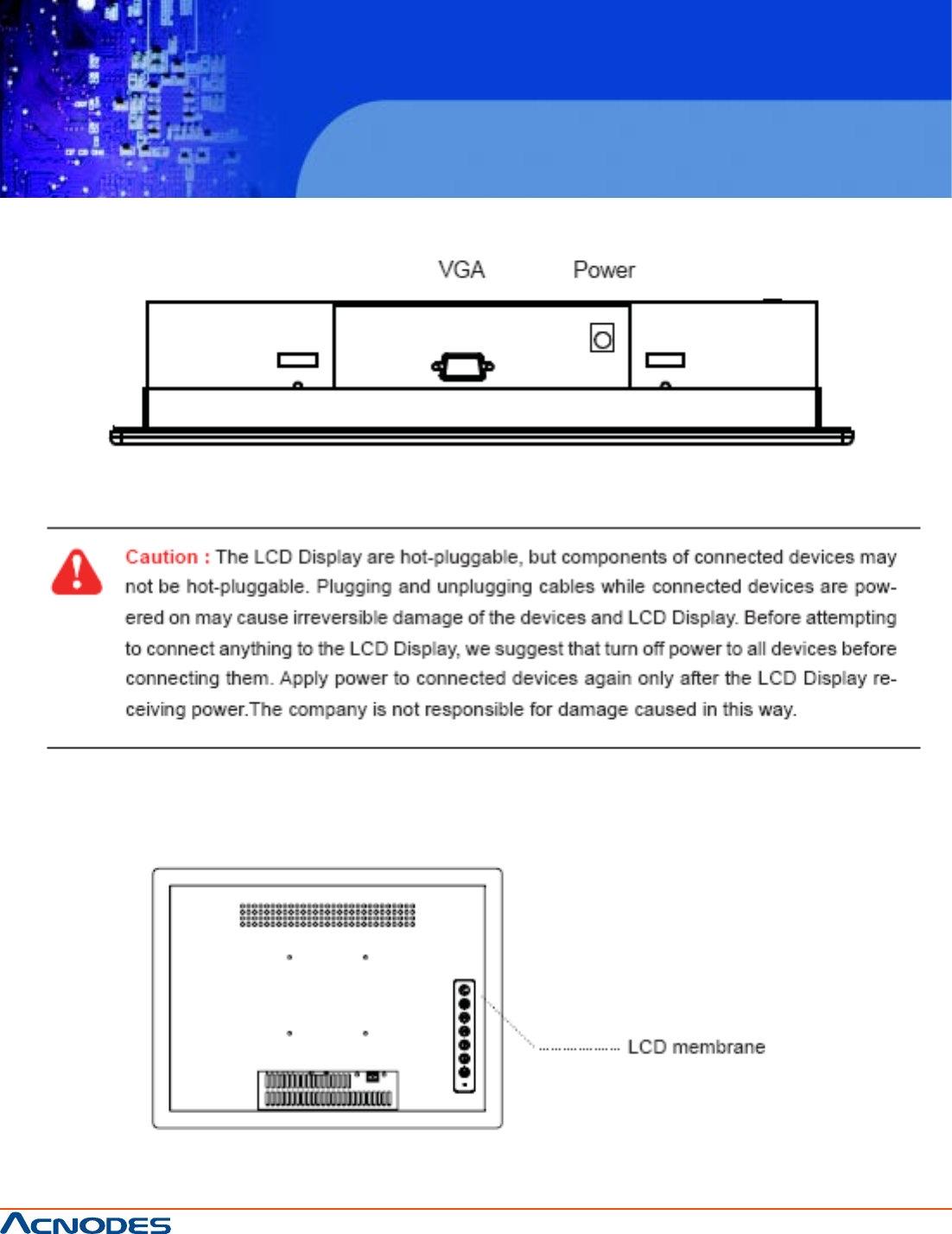 VGA Power

Caution : The LCD Display are hot-pluggable, but components of connected devices may not be hot-pluggable. Plugging and unplugging cables while connected devices are powered on may cause irreversible damage of the devices and LCD Display. Before attempting to connect anything to the LCD Display, we suggest that turn off power to all devices before connecting them. Apply power to connected devices again only after the LCD Display receiving power.The company is not responsible for damage caused in this way.

LCD membrane

ACNODES