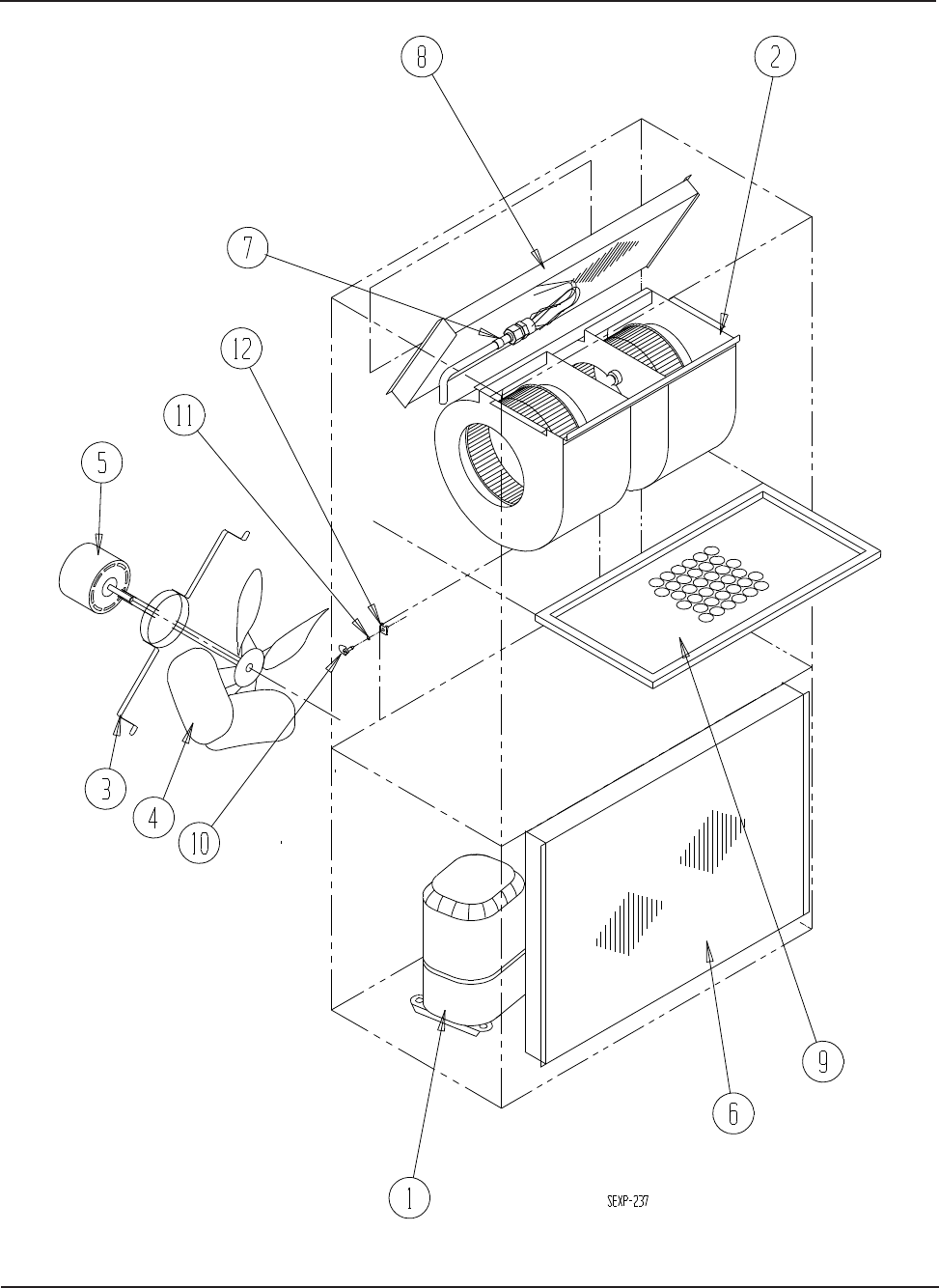 8
2
7
12
11
5
3
4
10
9
6
1
SEXP-237