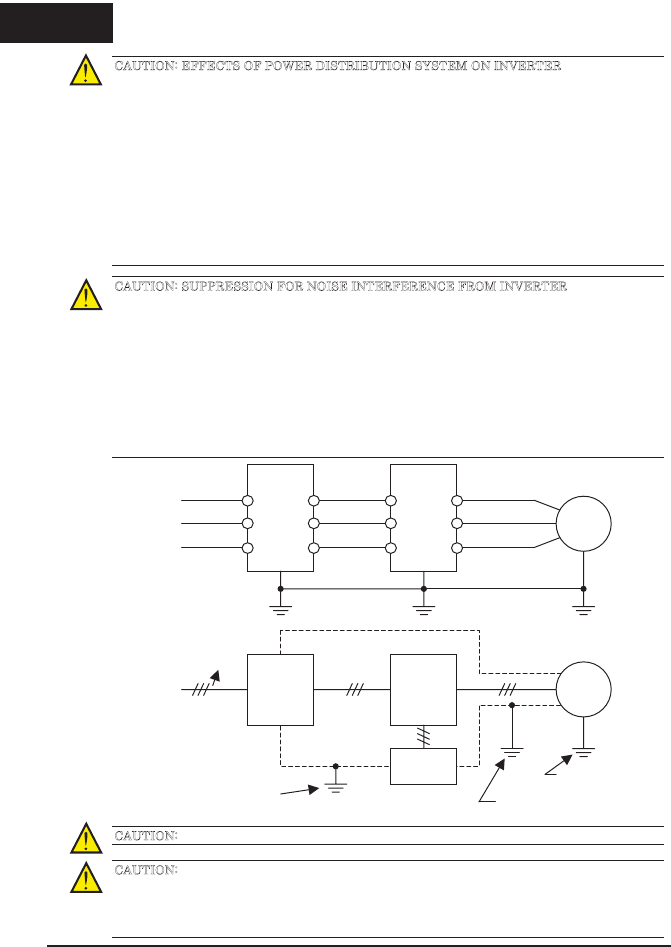 CAUTION: EFFECTS OF POWER DISTRIBUTION SYSTEM ON INVERTER

CAUTION: SUPPRESSION FOR NOISE INTERFERENCE FROM INVERTER

CAUTION:

CAUTION: