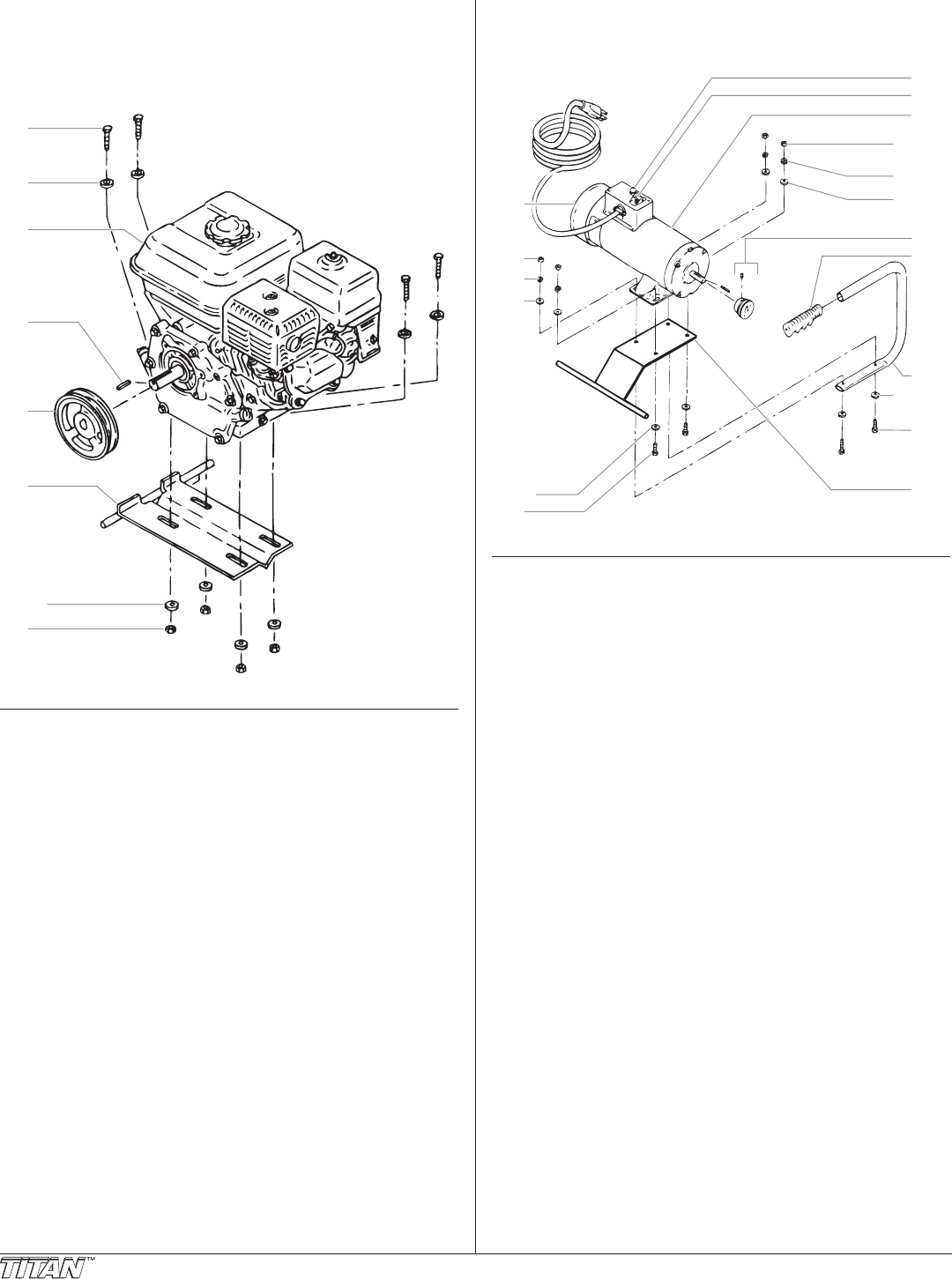 TITAN™