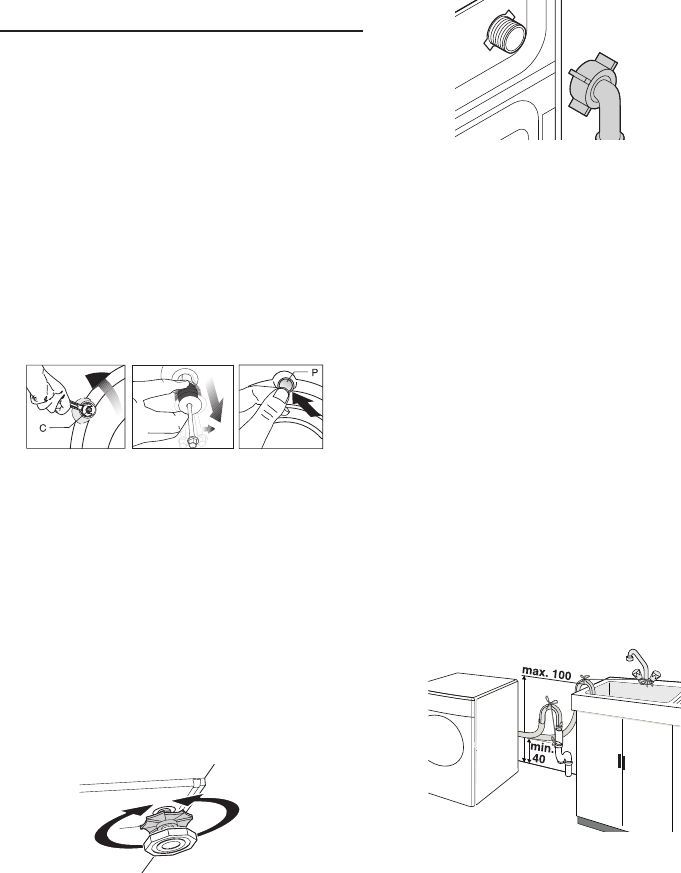 C

P

max. 100

min. 40