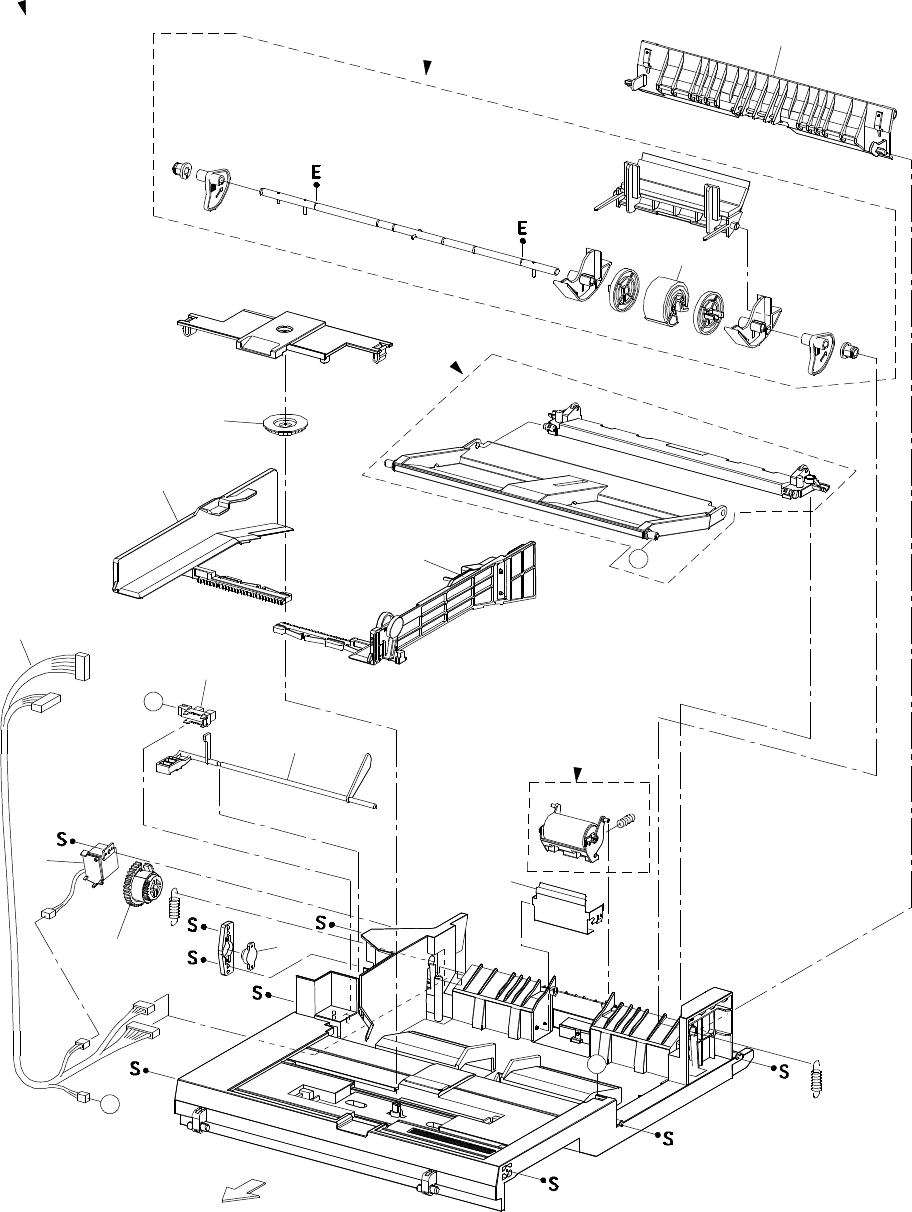 E

E

S

S

S

S

S

S

S

S

S