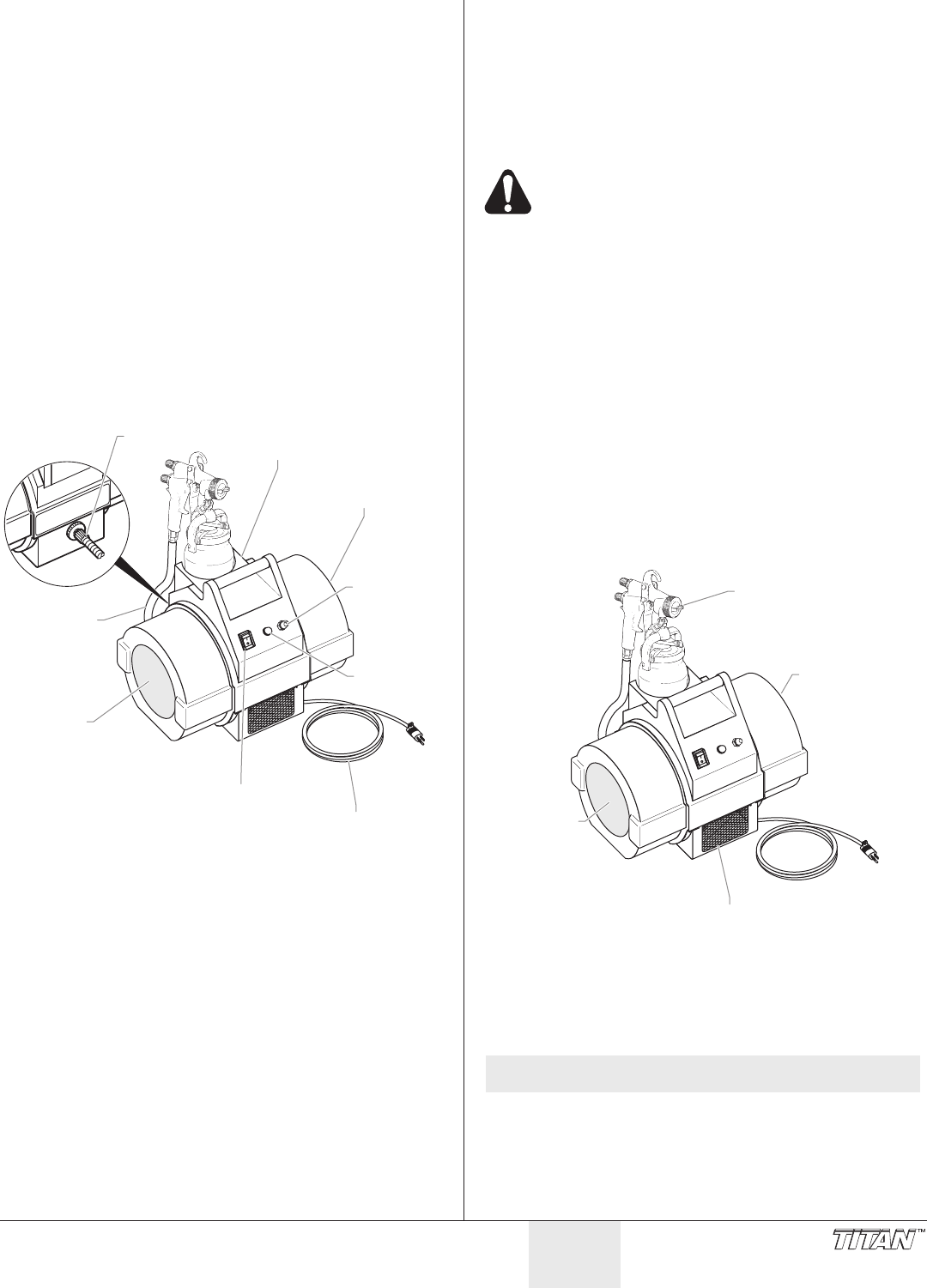 TITAN™