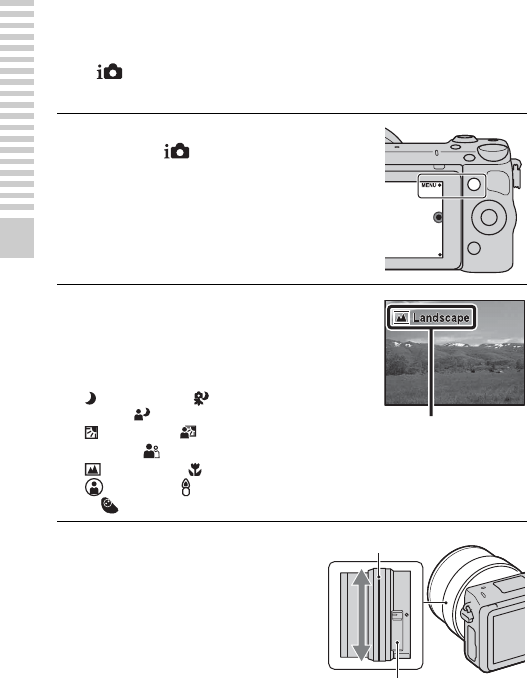 MENU
Landscape