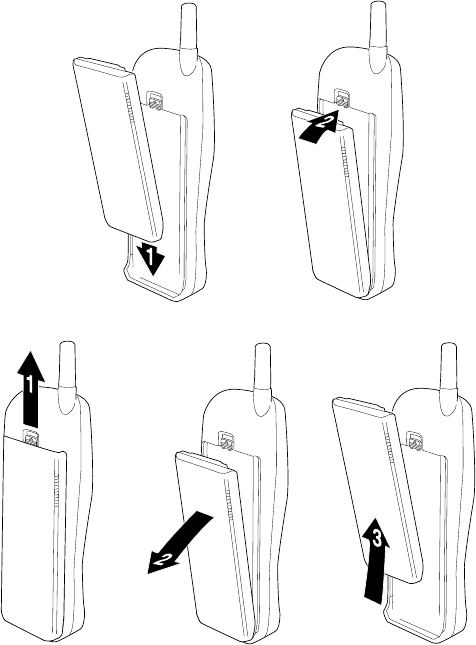 1
2
1
2
3