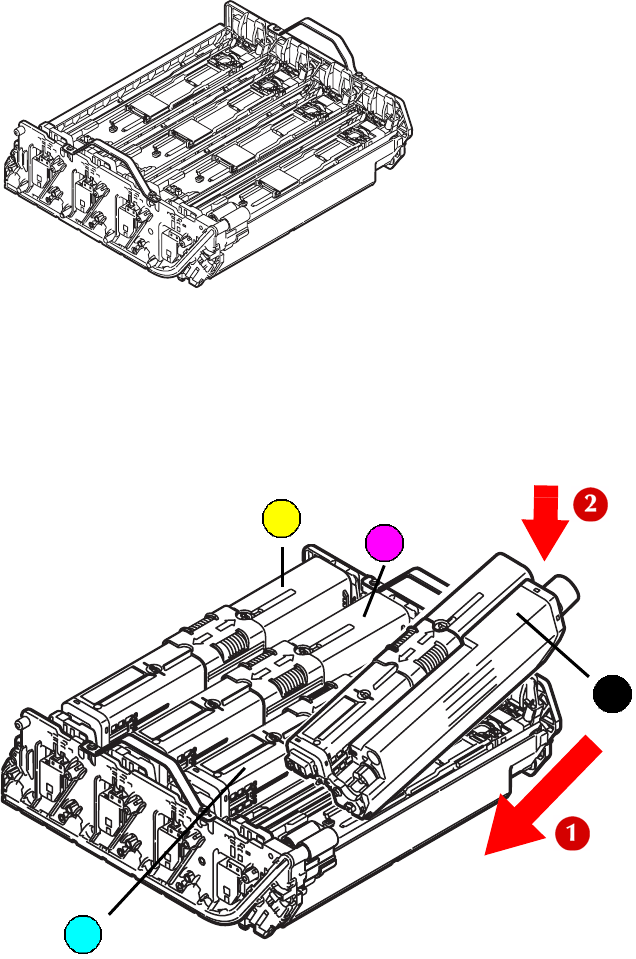 2

1