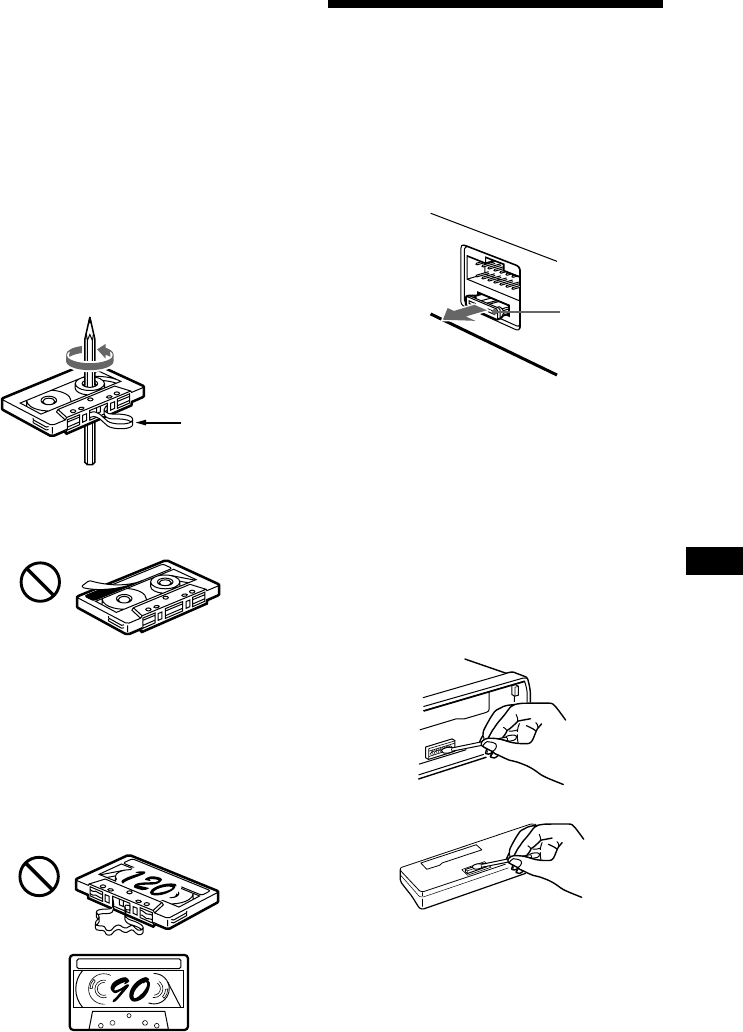 120

90