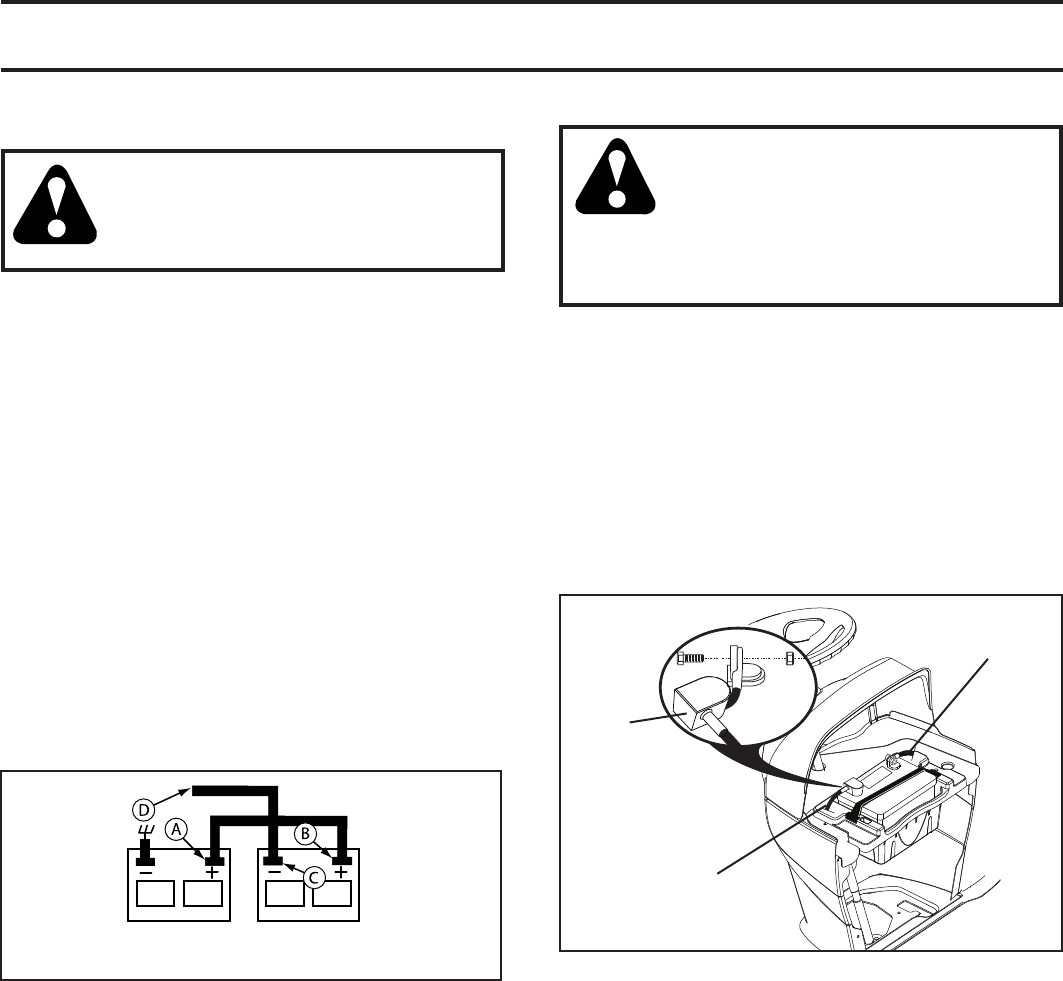 D

A

B

C

−

+

−

+