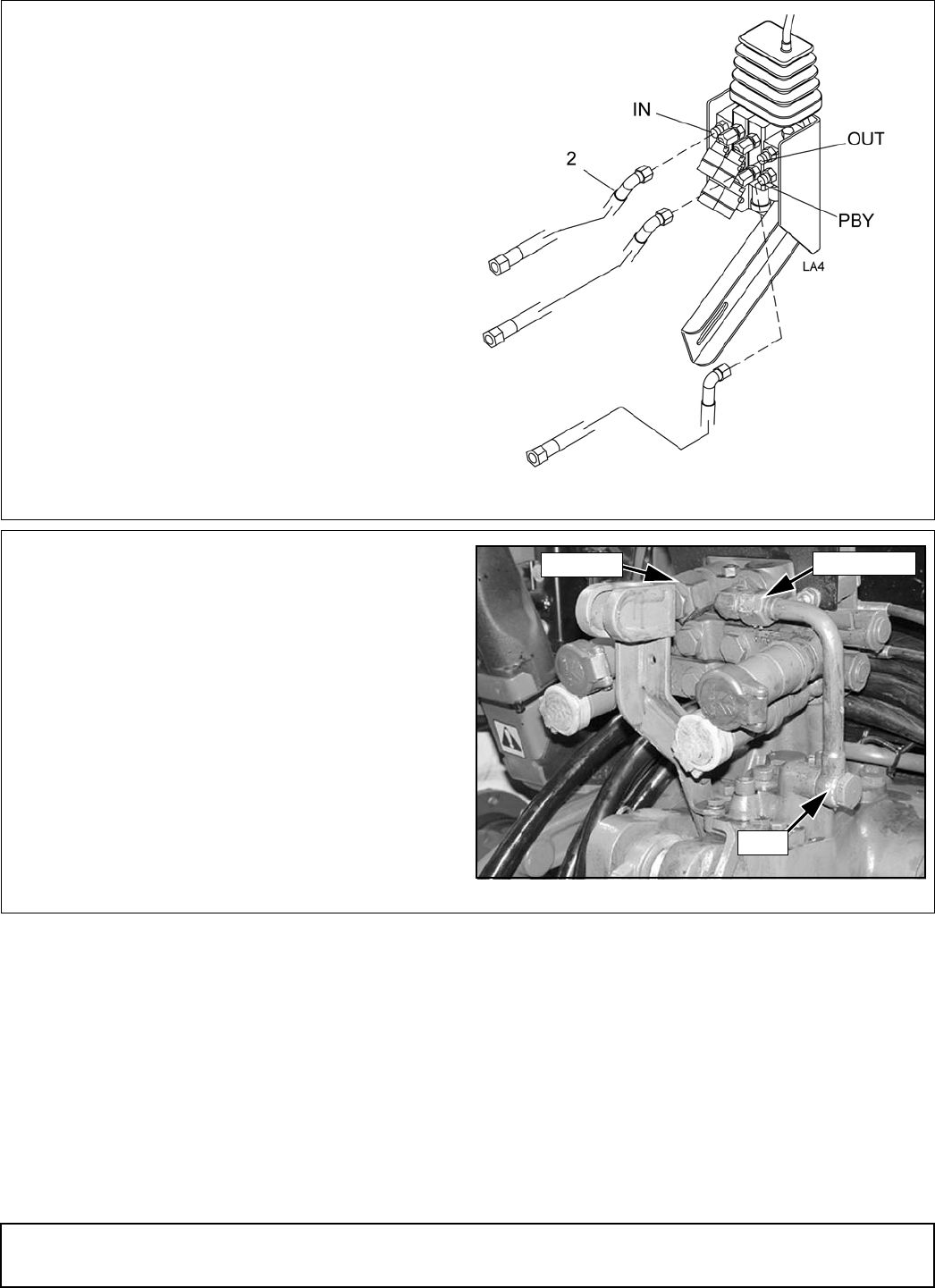 IN

OUT

2

PBY

LA4