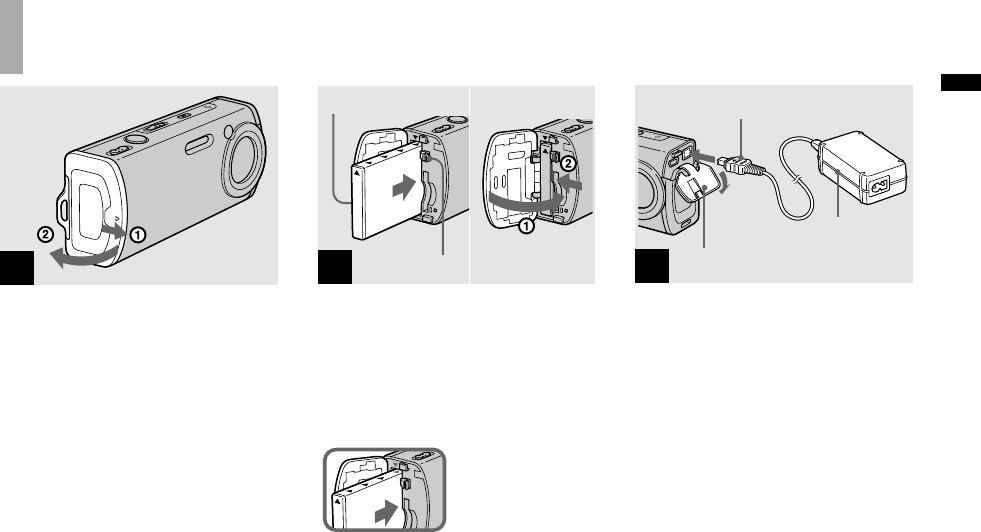 ② ①

② ①