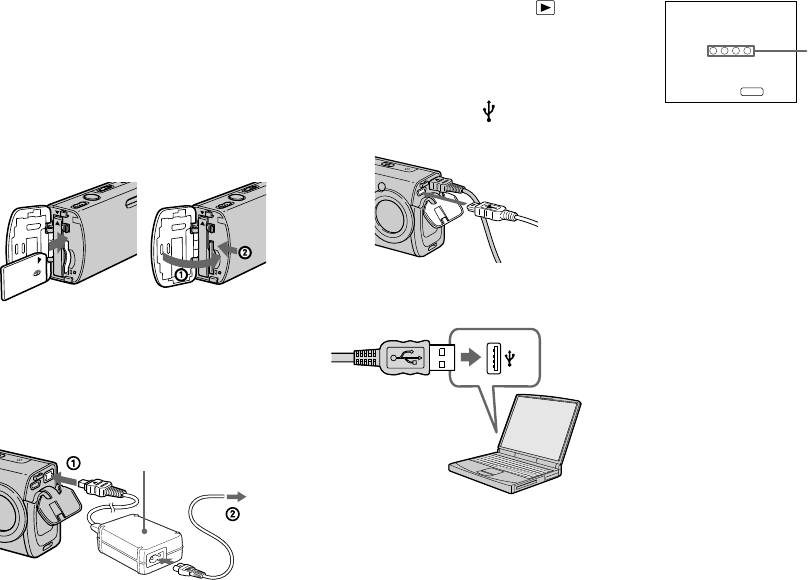 ①
②
①
②