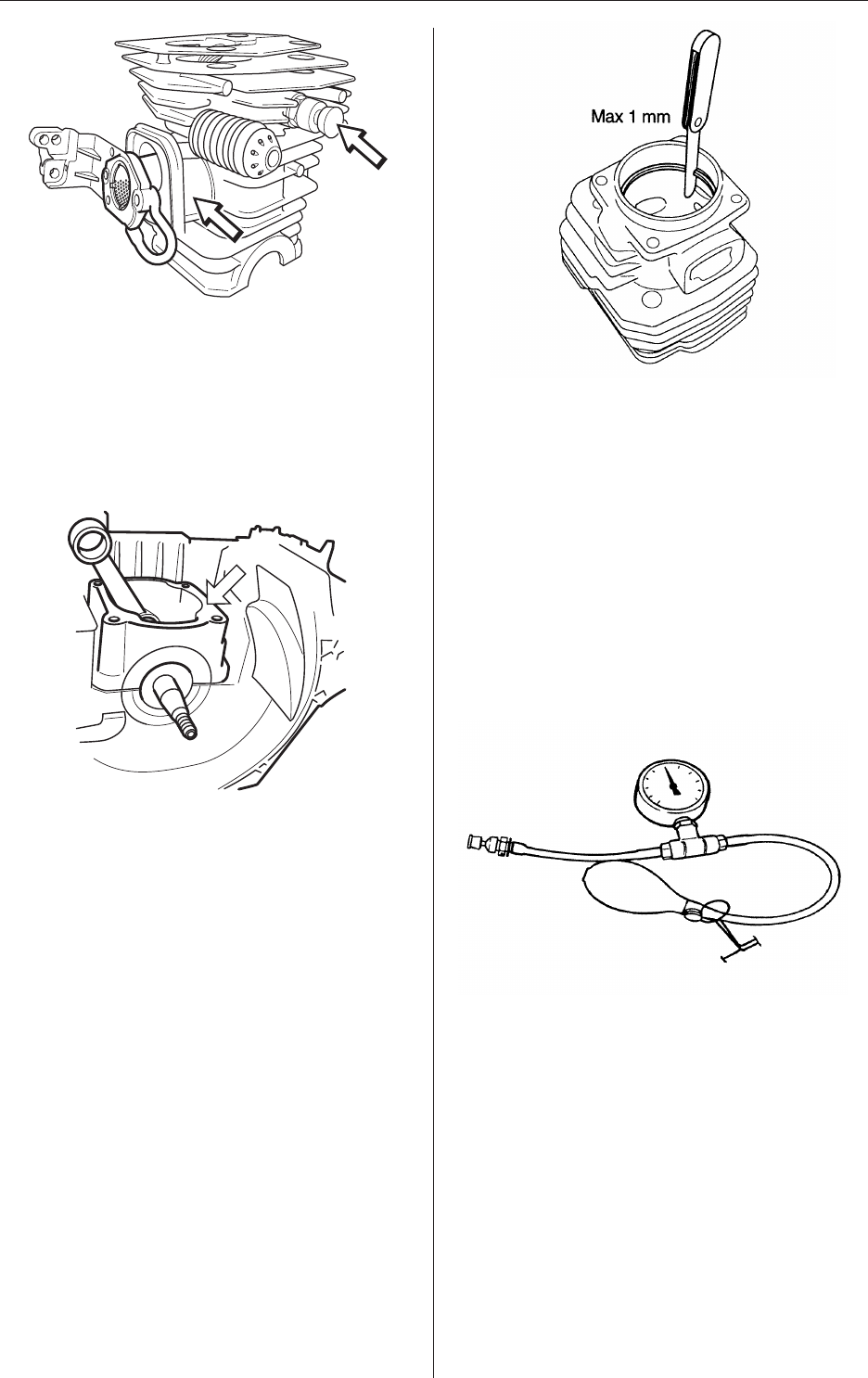 Max 1 mm