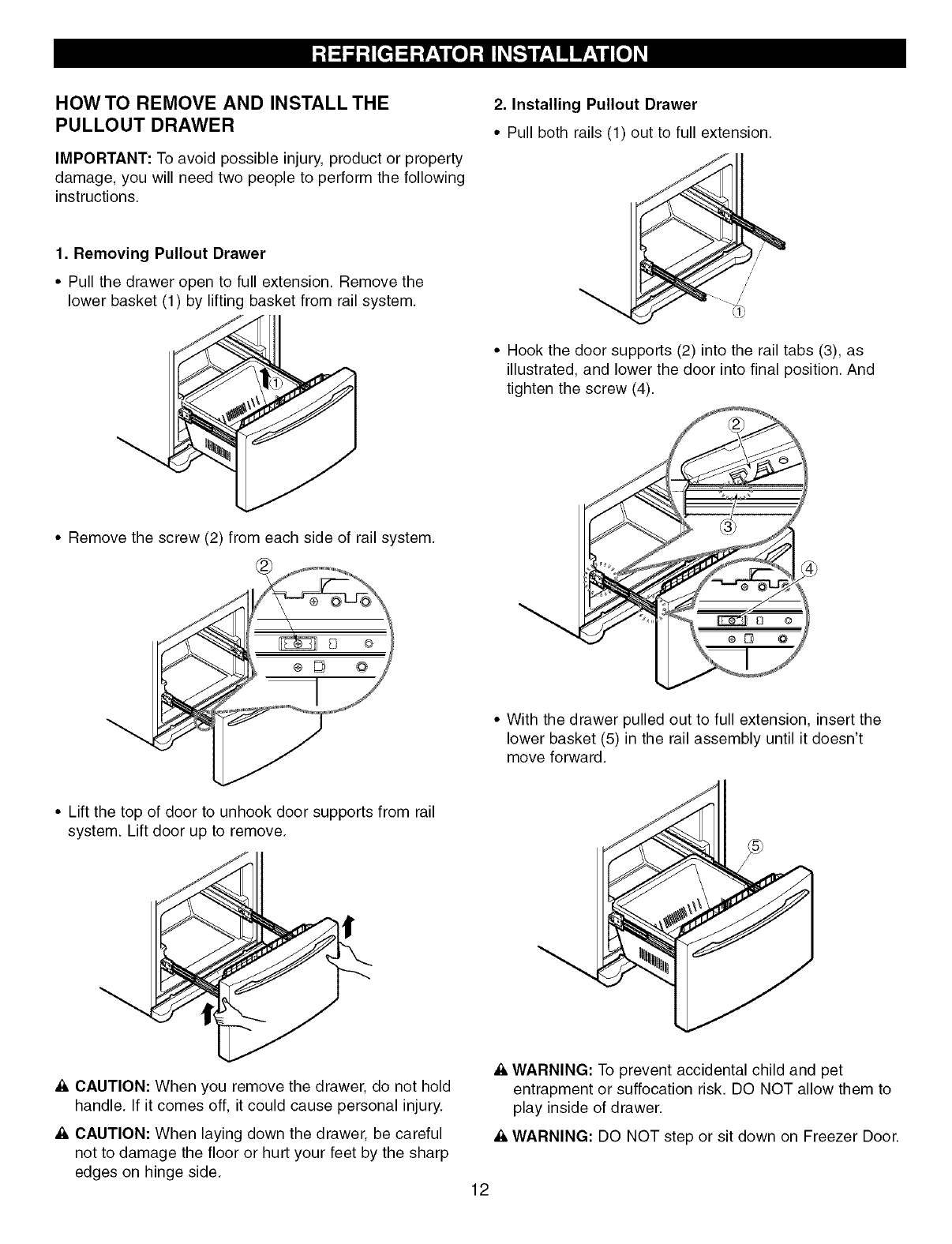 REFRIGERATOR INSTALLATION

HOW TO REMOVE AND INSTALL THE PULLOUT DRAWER

IMPORTANT: To avoid possible injury, product or property damage, you will need two people to perform the following instructions.

1. Removing Pullout Drawer

• Pull the drawer open to full extension. Remove the lower basket (1) by lifting basket from rail system.

①

• Remove the screw (2) from each side of rail system.

②

• Lift the top of door to unhook door supports from rail system. Lift door up to remove.

⚠ CAUTION: When you remove the drawer, do not hold handle. If it comes off, it could cause personal injury.

⚠ CAUTION: When laying down the drawer, be careful not to damage the floor or hurt your feet by the sharp edges on hinge side.

2. Installing Pullout Drawer

• Pull both rails (1) out to full extension.

①

• Hook the door supports (2) into the rail tabs (3), as illustrated, and lower the door into final position. And tighten the screw (4).

②

③

④

• With the drawer pulled out to full extension, insert the lower basket (5) in the rail assembly until it doesn't move forward.

⑤

⚠ WARNING: To prevent accidental child and pet entrapment or suffocation risk. DO NOT allow them to play inside of drawer.

⚠ WARNING: DO NOT step or sit down on Freezer Door.

12