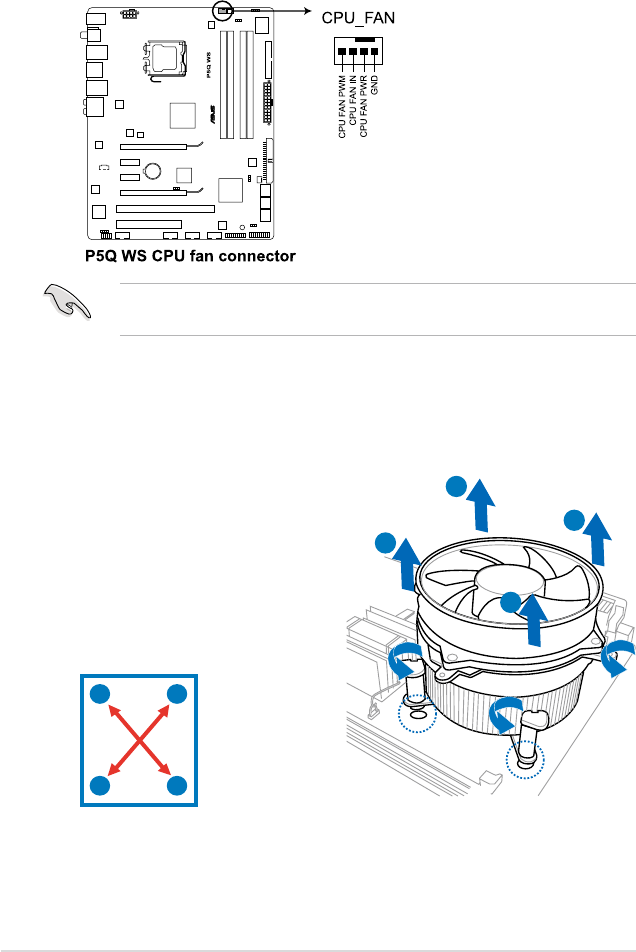 CPU_FAN

CPU FAN PWM
CPU FAN IN
CPU FAN PWR
GND

P5Q WS

P5Q WS CPU fan connector