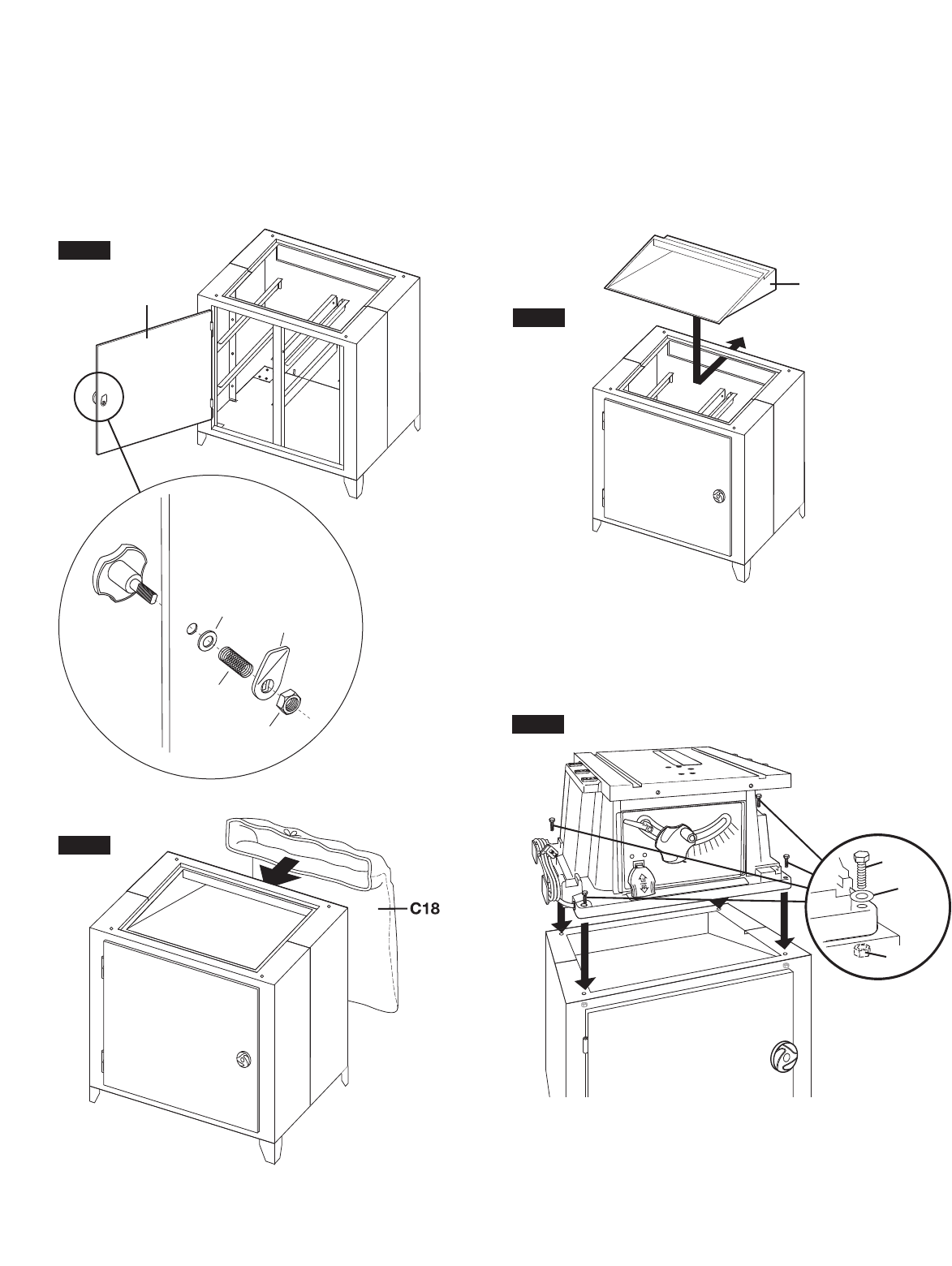 C18