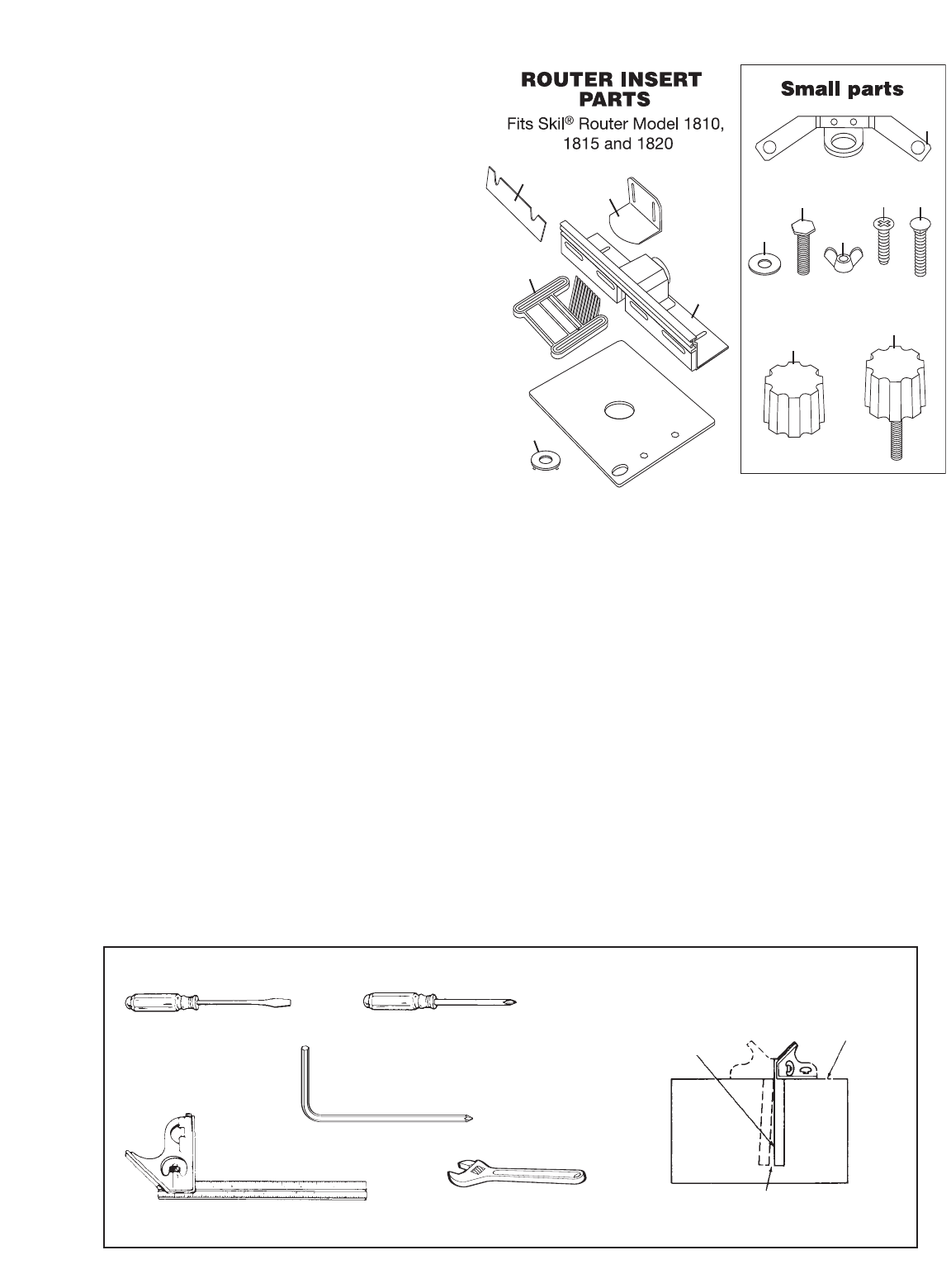 ROUTER INSERT PARTS

Fits Skil® Router Model 1810, 1815 and 1820

Small parts