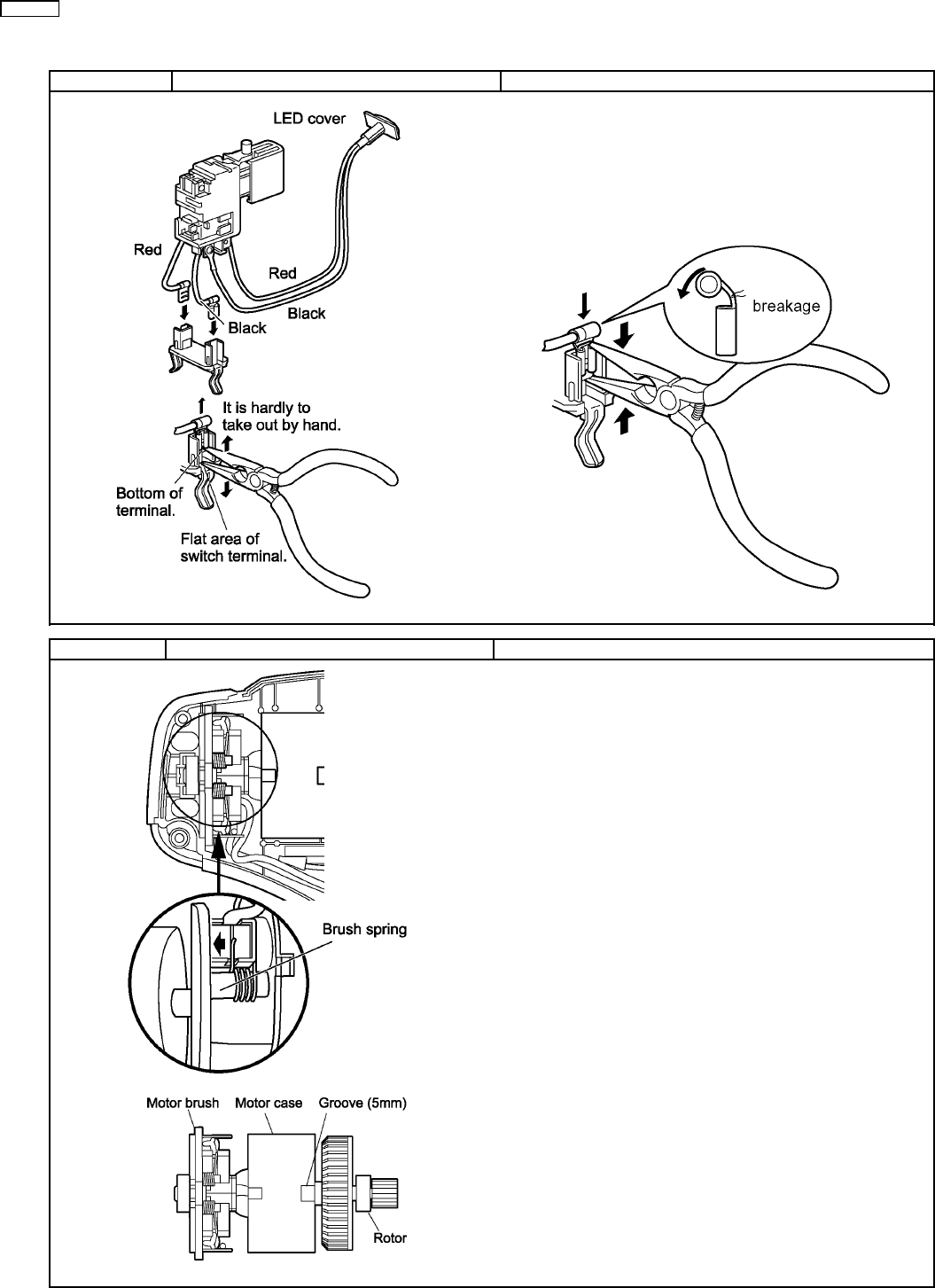 LED cover

Red

Red

Black

Black

It is hardly to take out by hand.

Bottom of terminal.

Flat area of switch terminal.

breakage

Brush spring

Motor brush

Motor case

Groove (5mm)

Rotor