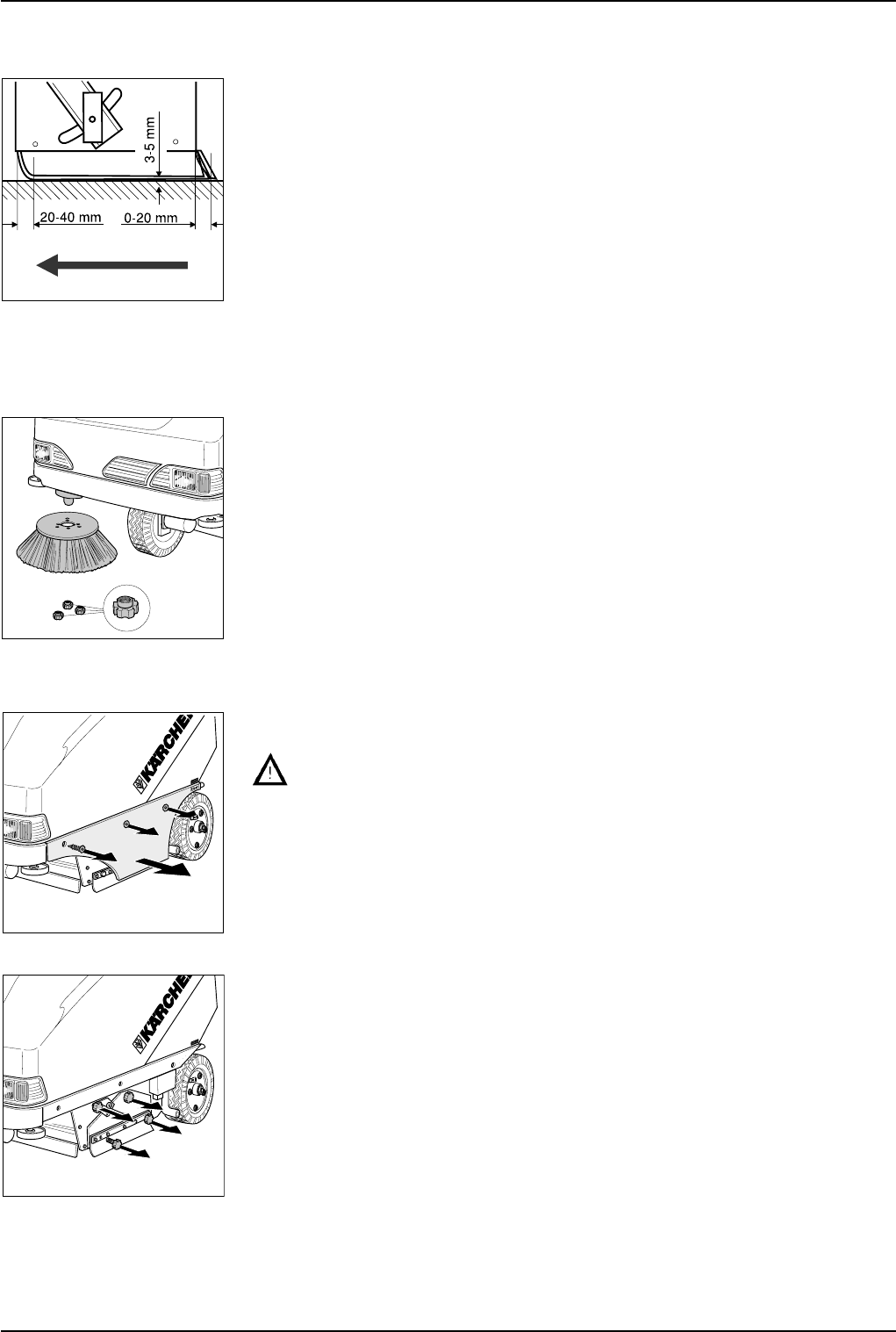 3-5 mm

20-40 mm

0-20 mm

KÄRCHER

KÄRCHER