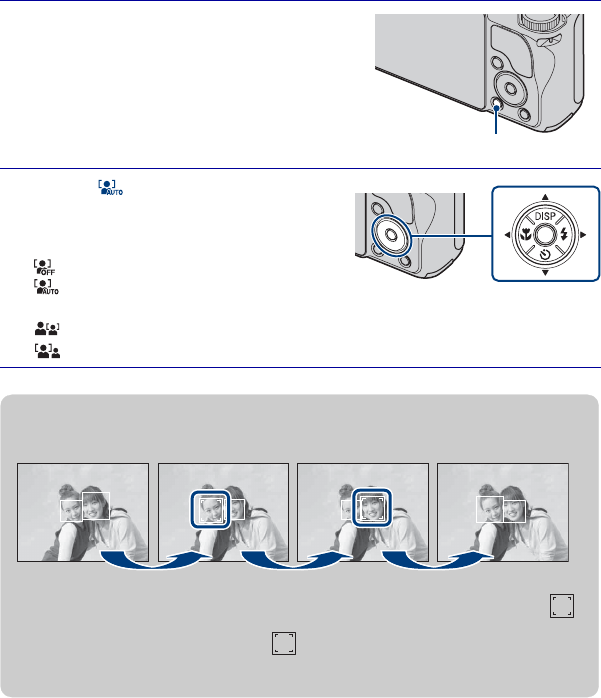 DISP