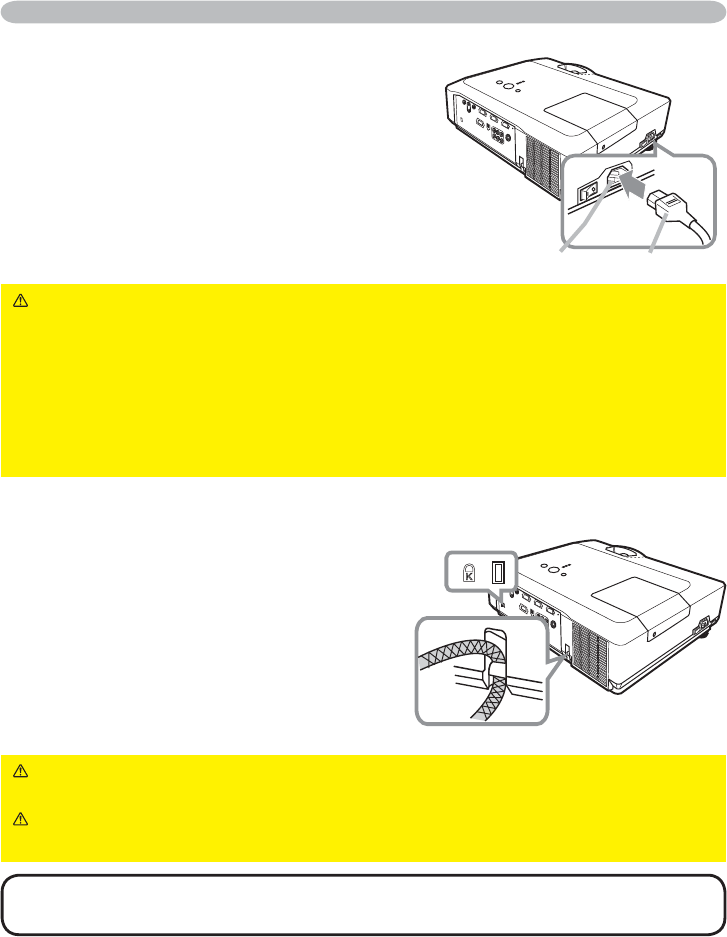 K