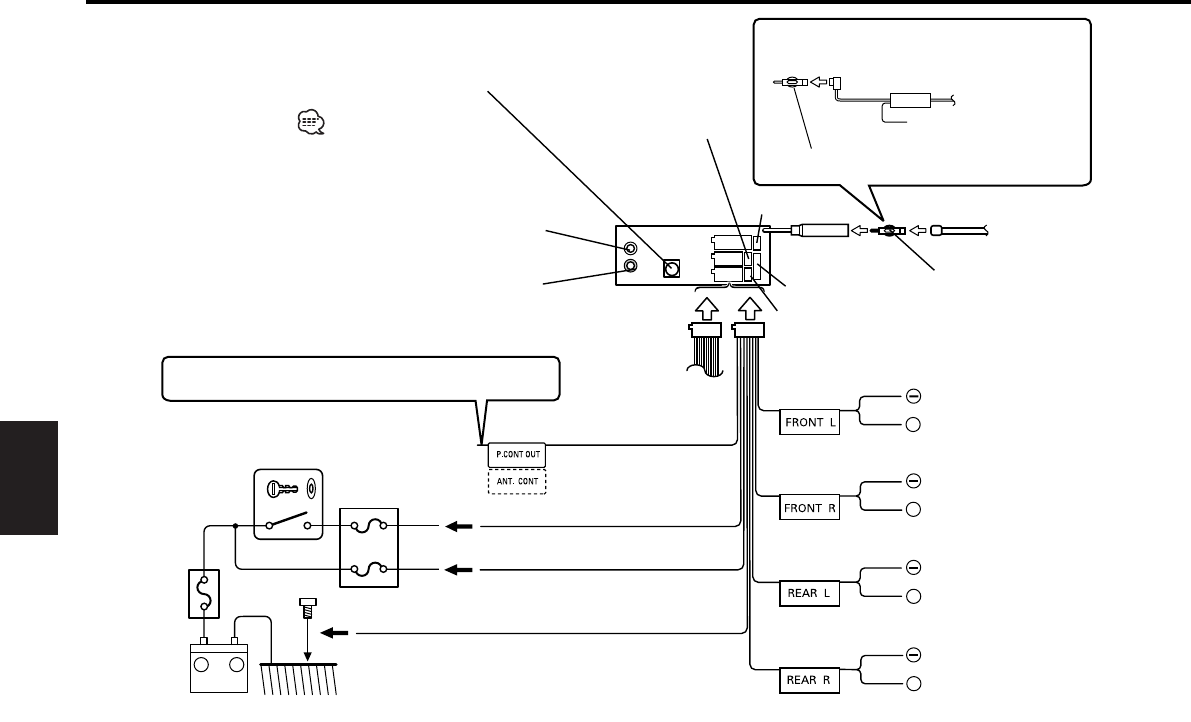 P.CONT OUT

ANT. CONT

FRONT L

FRONT R

REAR L

REAR R