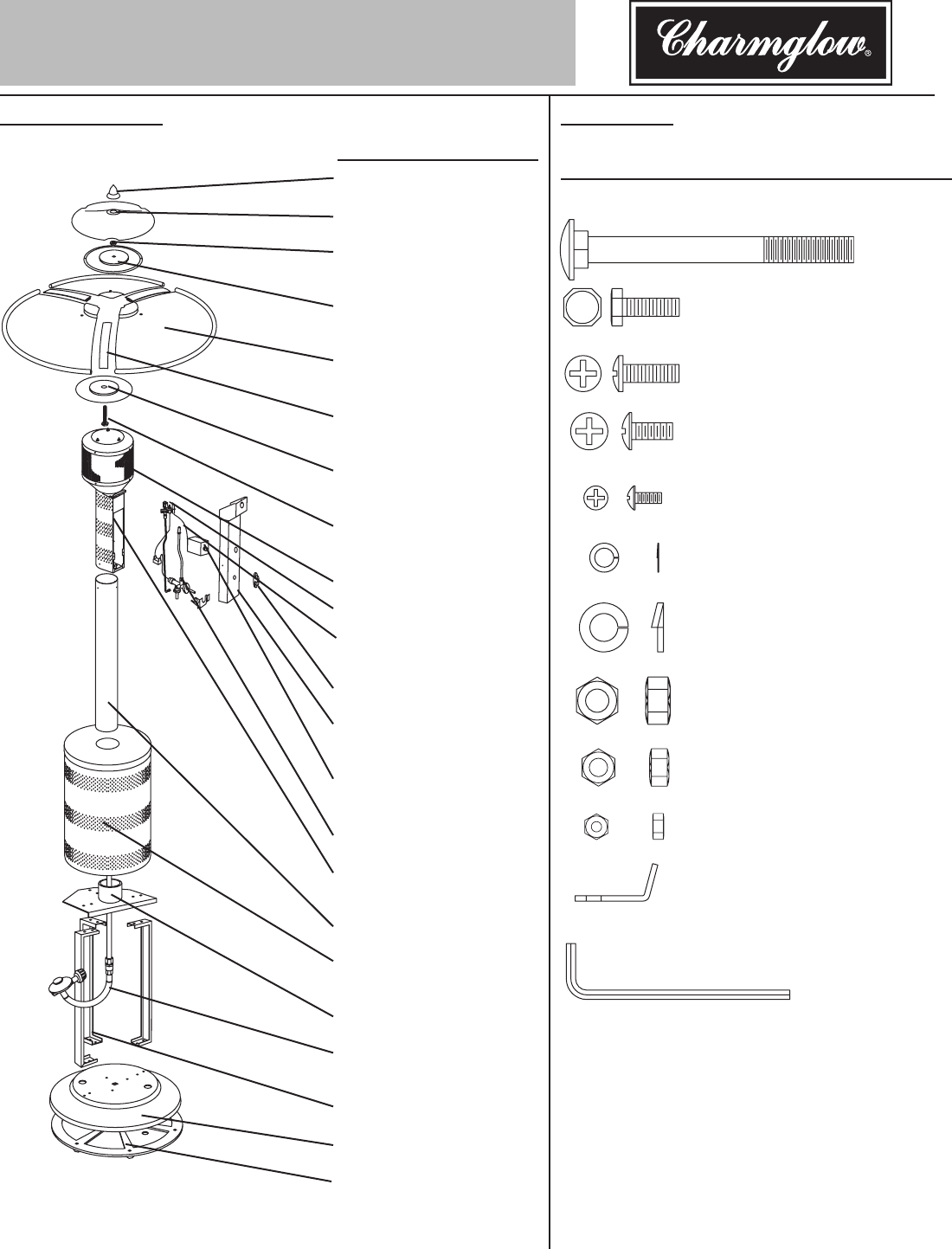 Charmglow®