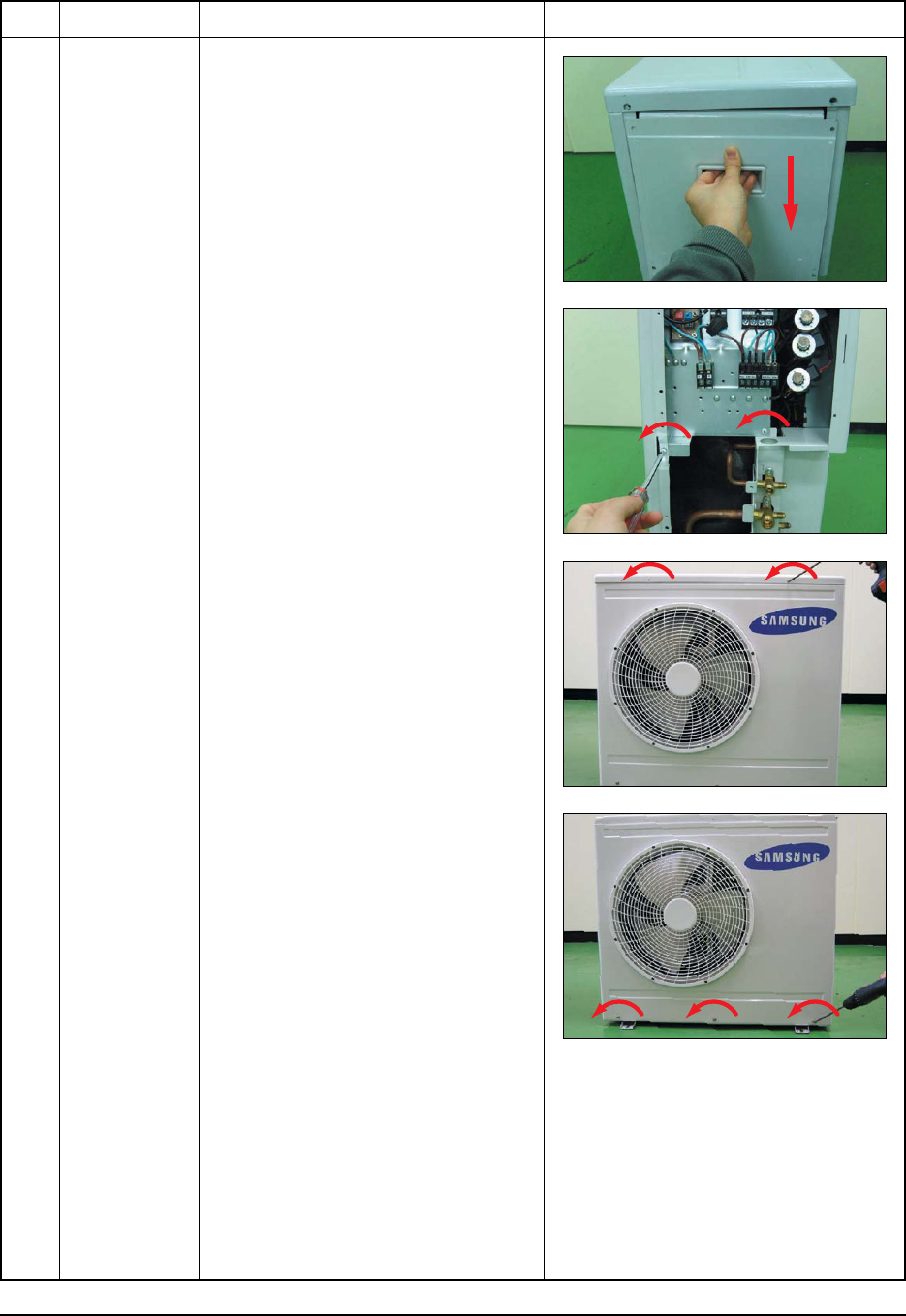 SAMSUNG

SAMSUNG