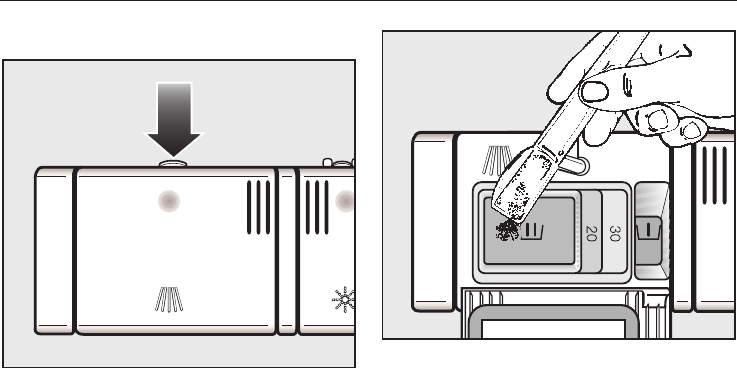 20
30