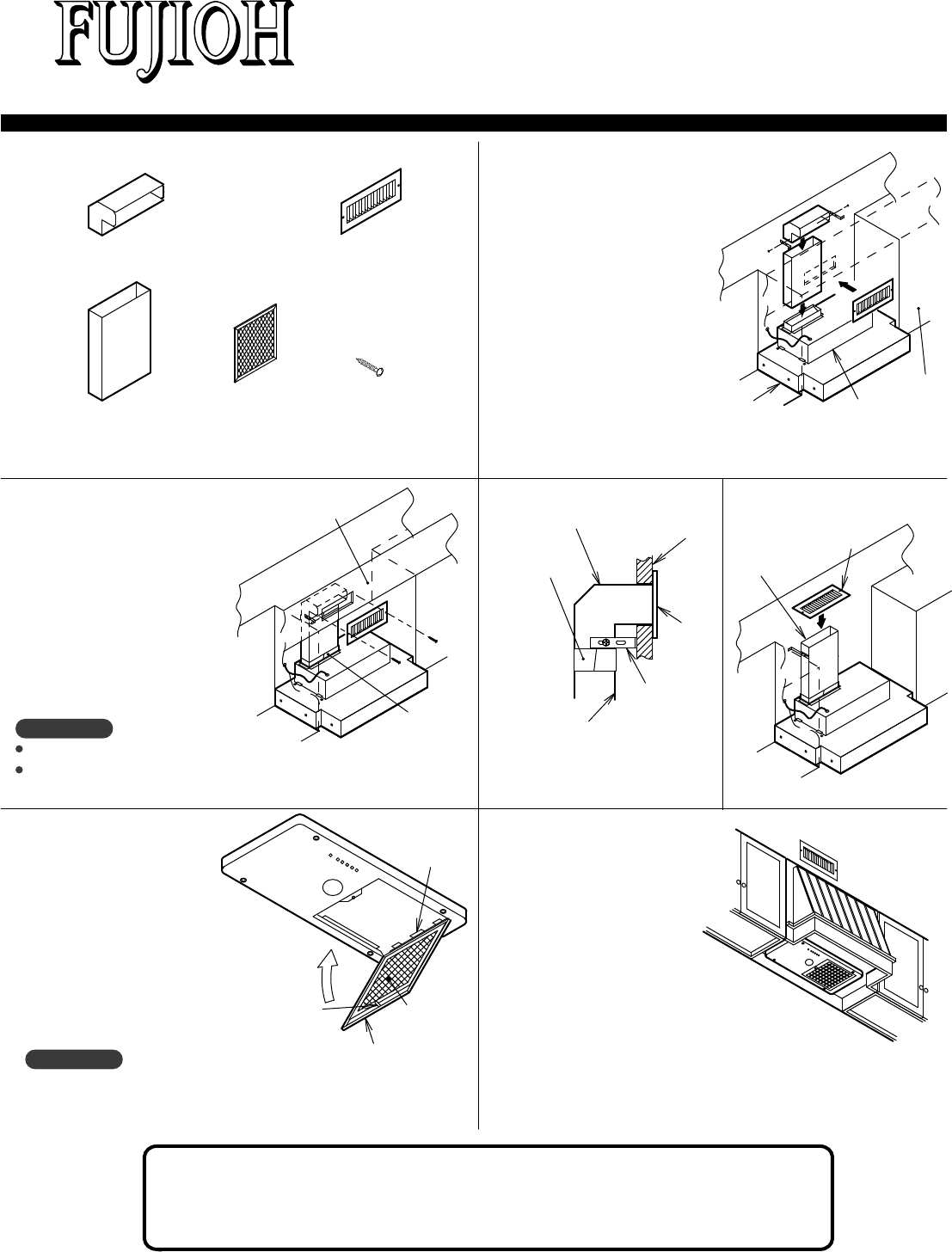 FUJIOH