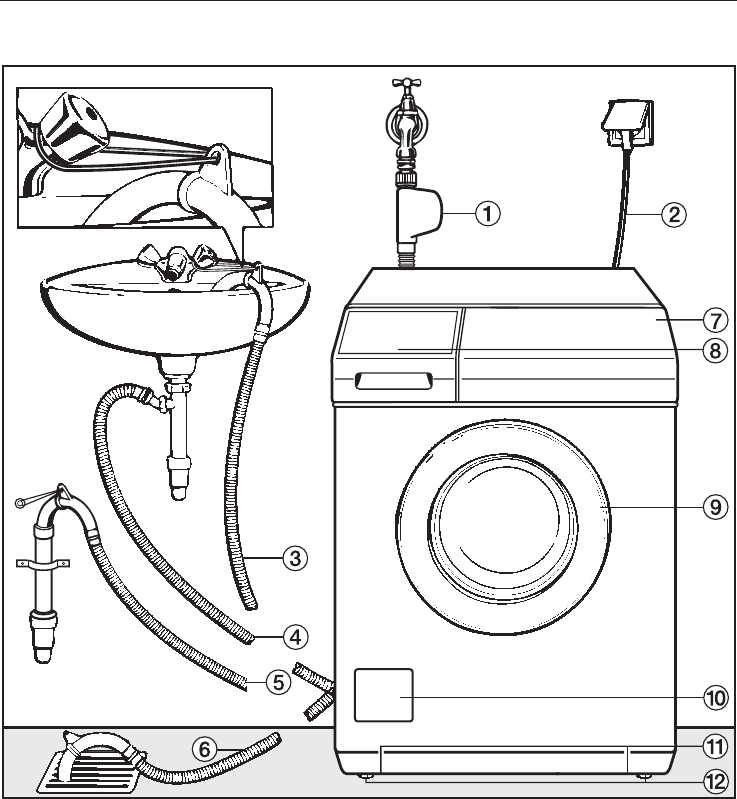 ①
②
⑦
⑧
⑨
③
④
⑤
⑩
⑥
⑪
⑫