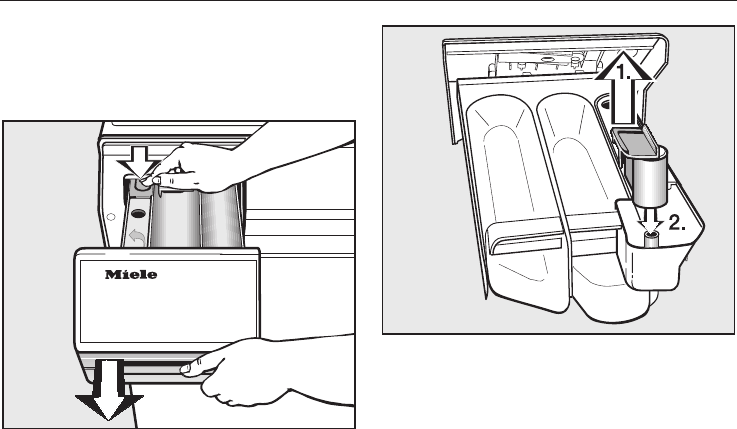 Miele

1.

2.