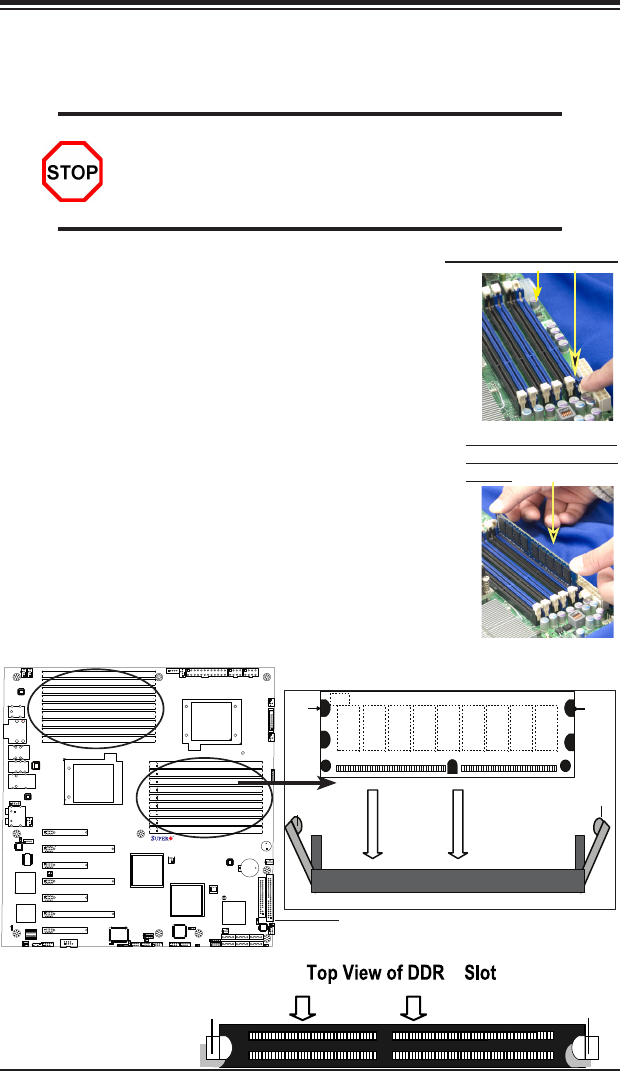 STOP

SUPER

Top View of DDR Slot